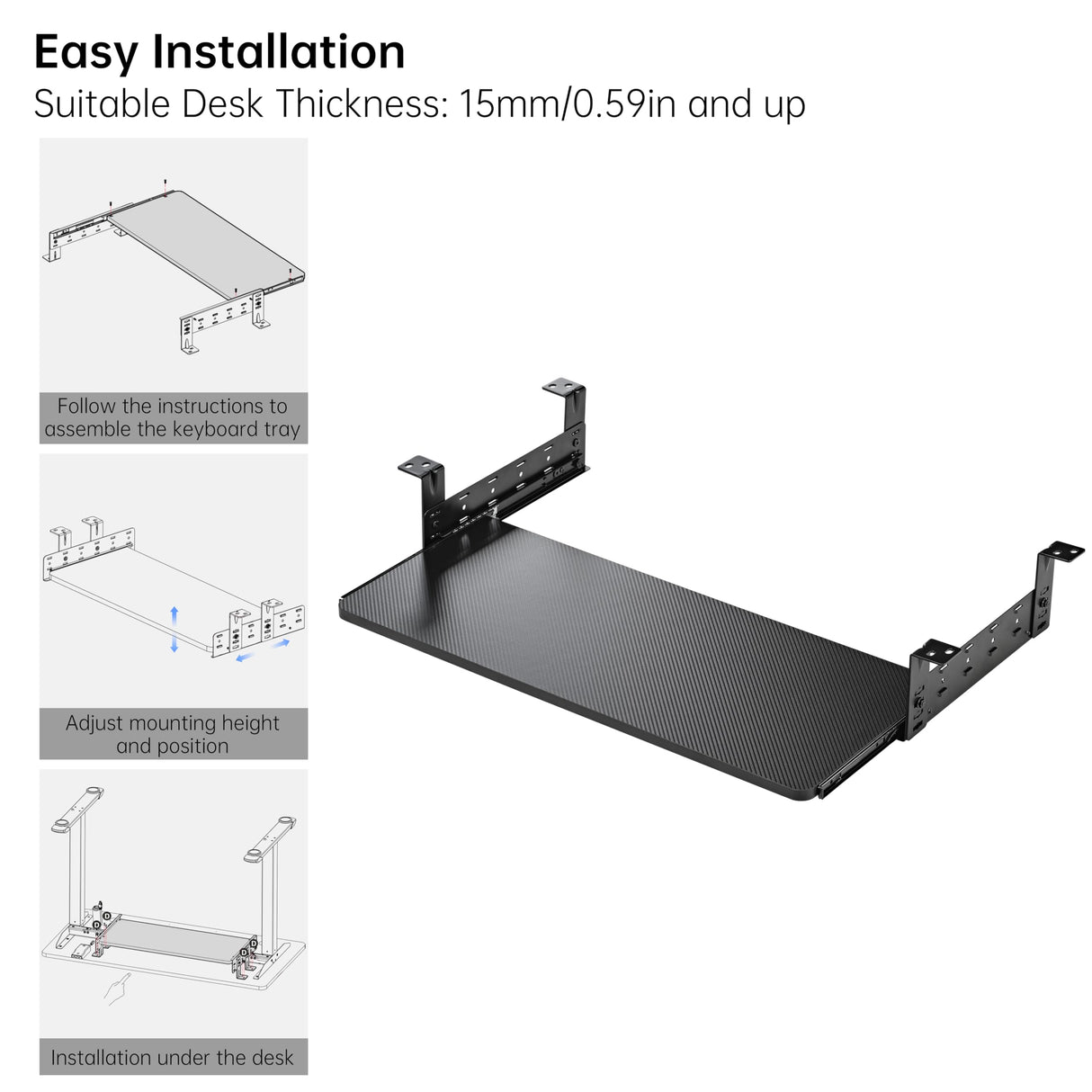 Easy Installation

Suitable Desk Thickness: 15mm/0.59in and up

Follow the instructions to assemble the keyboard tray

Adjust mounting height and position

D D D D

Installation under the desk