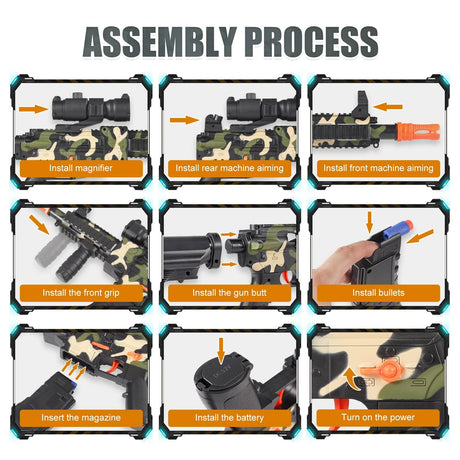 ASSEMBLY PROCESS

Install magnifier

Install rear machine aiming

Install front machine aiming

Install the front grip

Install the gun butt

Install bullets

Insert the magazine

Install the battery

Turn on the power