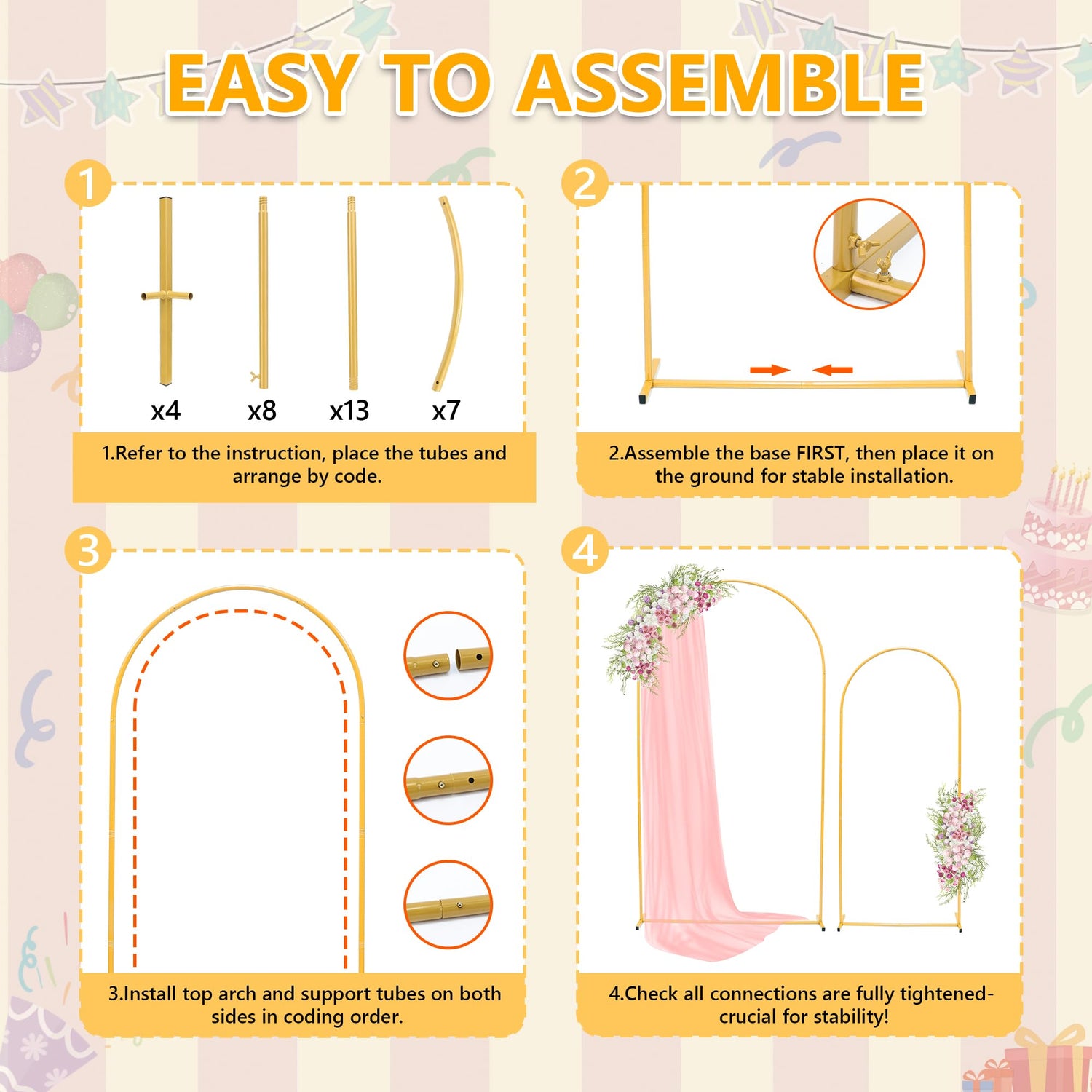 EASY TO ASSEMBLE

1

x4 x8 x13 x7

1.Refer to the instruction, place the tubes and arrange by code.

2

2.Assemble the base FIRST, then place it on the ground for stable installation.

3

3.Install top arch and support tubes on both sides in coding order.

4

4.Check all connections are fully tightened-crucial for stability!