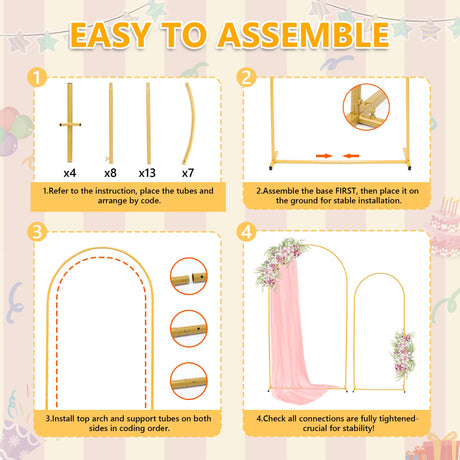 EASY TO ASSEMBLE

1

x4 x8 x13 x7

1.Refer to the instruction, place the tubes and arrange by code.

2

2.Assemble the base FIRST, then place it on the ground for stable installation.

3

3.Install top arch and support tubes on both sides in coding order.

4

4.Check all connections are fully tightened-crucial for stability!