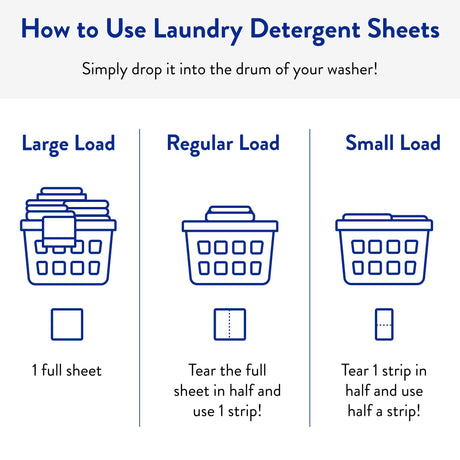 How to Use Laundry Detergent Sheets

Simply drop it into the drum of your washer!

Large Load

1 full sheet

Regular Load

Tear the full sheet in half and use 1 strip!

Small Load

Tear 1 strip in half and use half a strip!