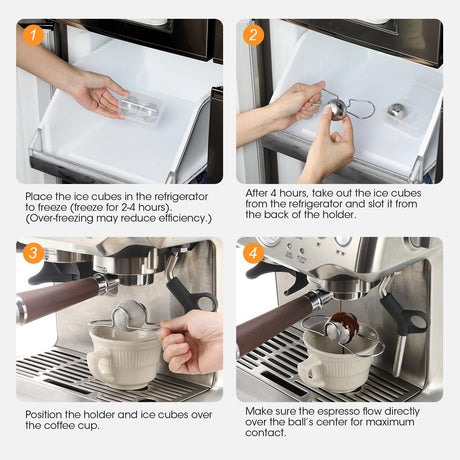 1

Place the ice cubes in the refrigerator to freeze (freeze for 2-4 hours). (Over-freezing may reduce efficiency.)

2

After 4 hours, take out the ice cubes from the refrigerator and slot it from the back of the holder.

3

Position the holder and ice cubes over the coffee cup.

4

Make sure the espresso flow directly over the ball's center for maximum contact.