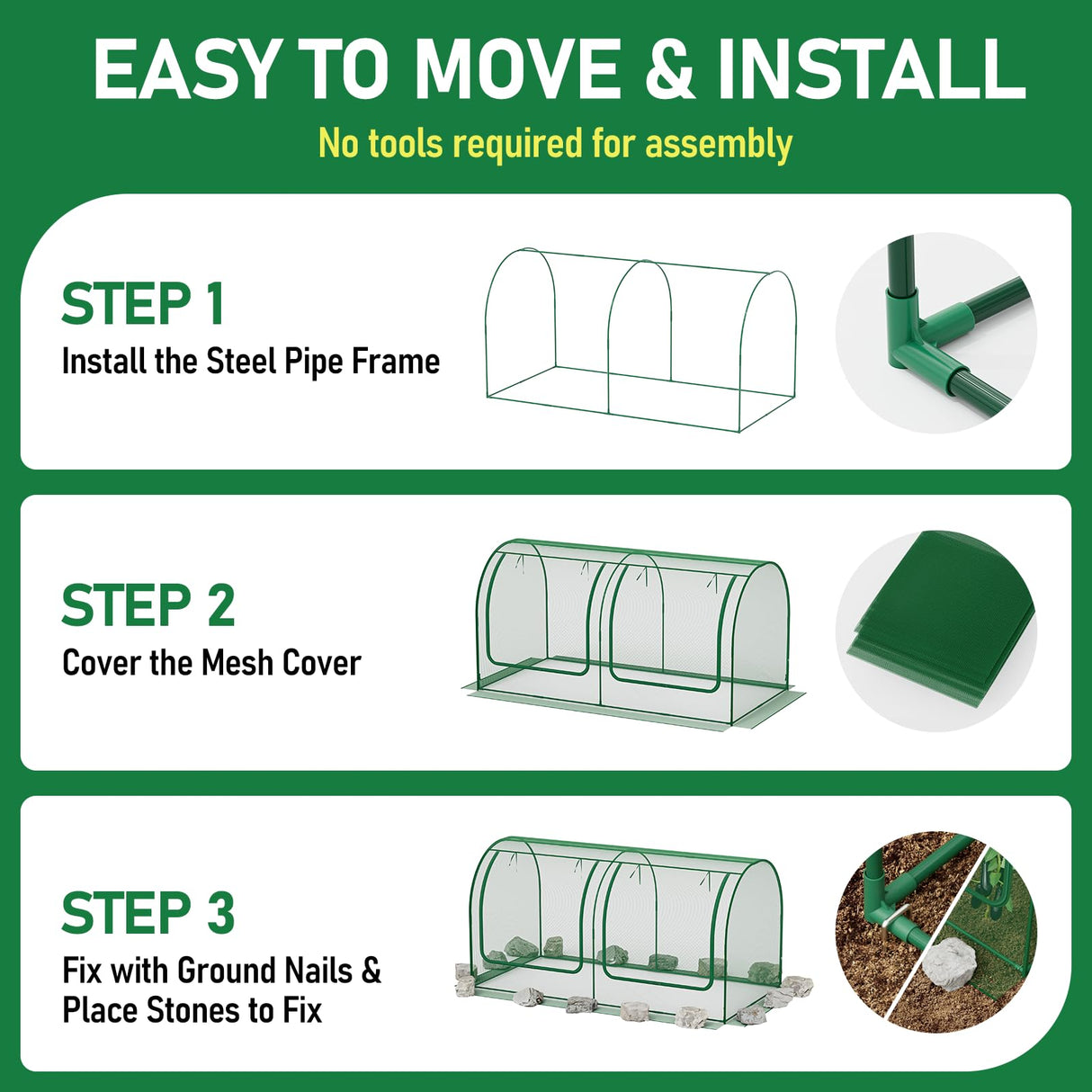 EASY TO MOVE & INSTALL

No tools required for assembly

STEP 1

Install the Steel Pipe Frame

STEP 2

Cover the Mesh Cover

STEP 3

Fix with Ground Nails & Place Stones to Fix