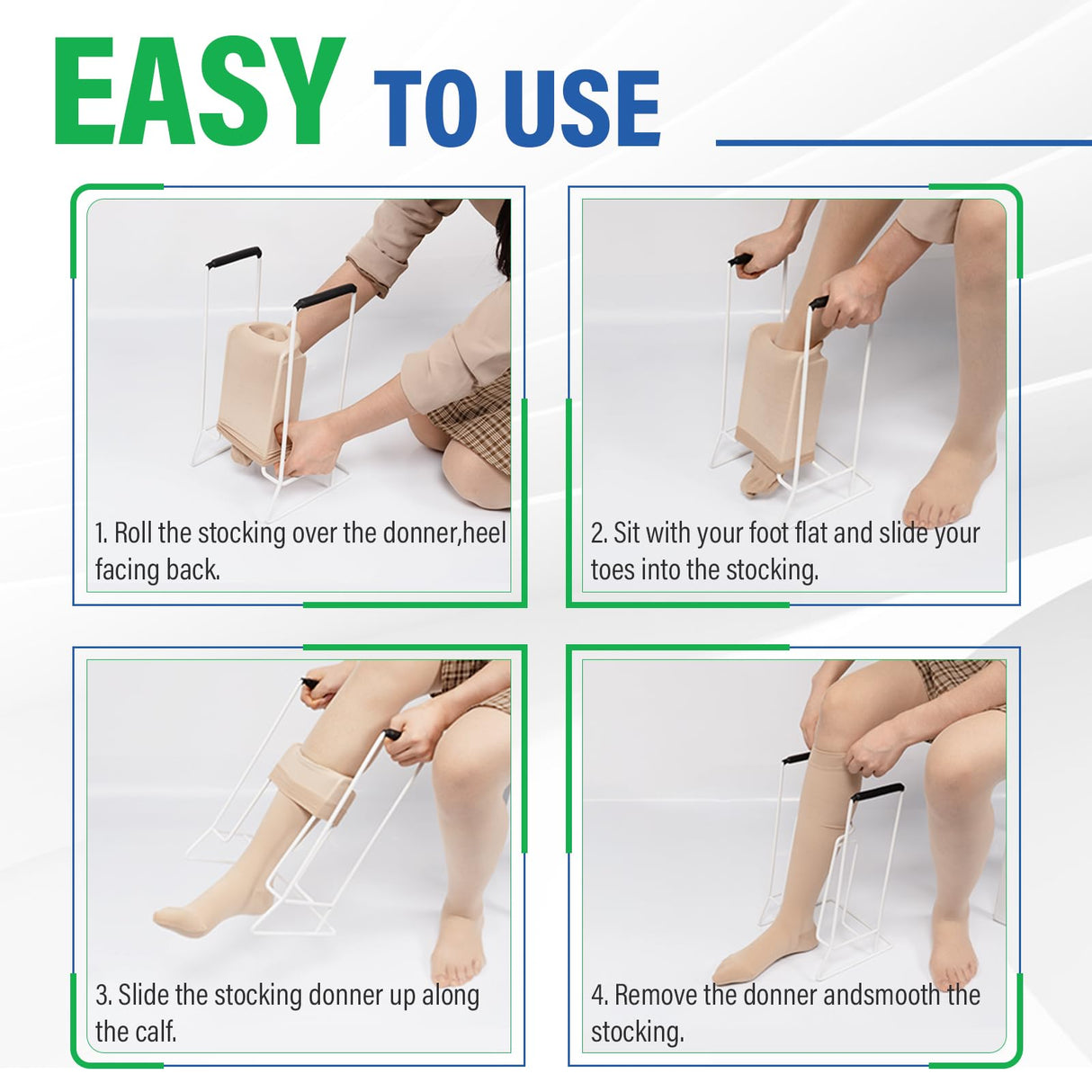 EASY TO USE

1. Roll the stocking over the donner,heel facing back.

2. Sit with your foot flat and slide your toes into the stocking.

3. Slide the stocking donner up along the calf.

4. Remove the donner andsmooth the stocking.