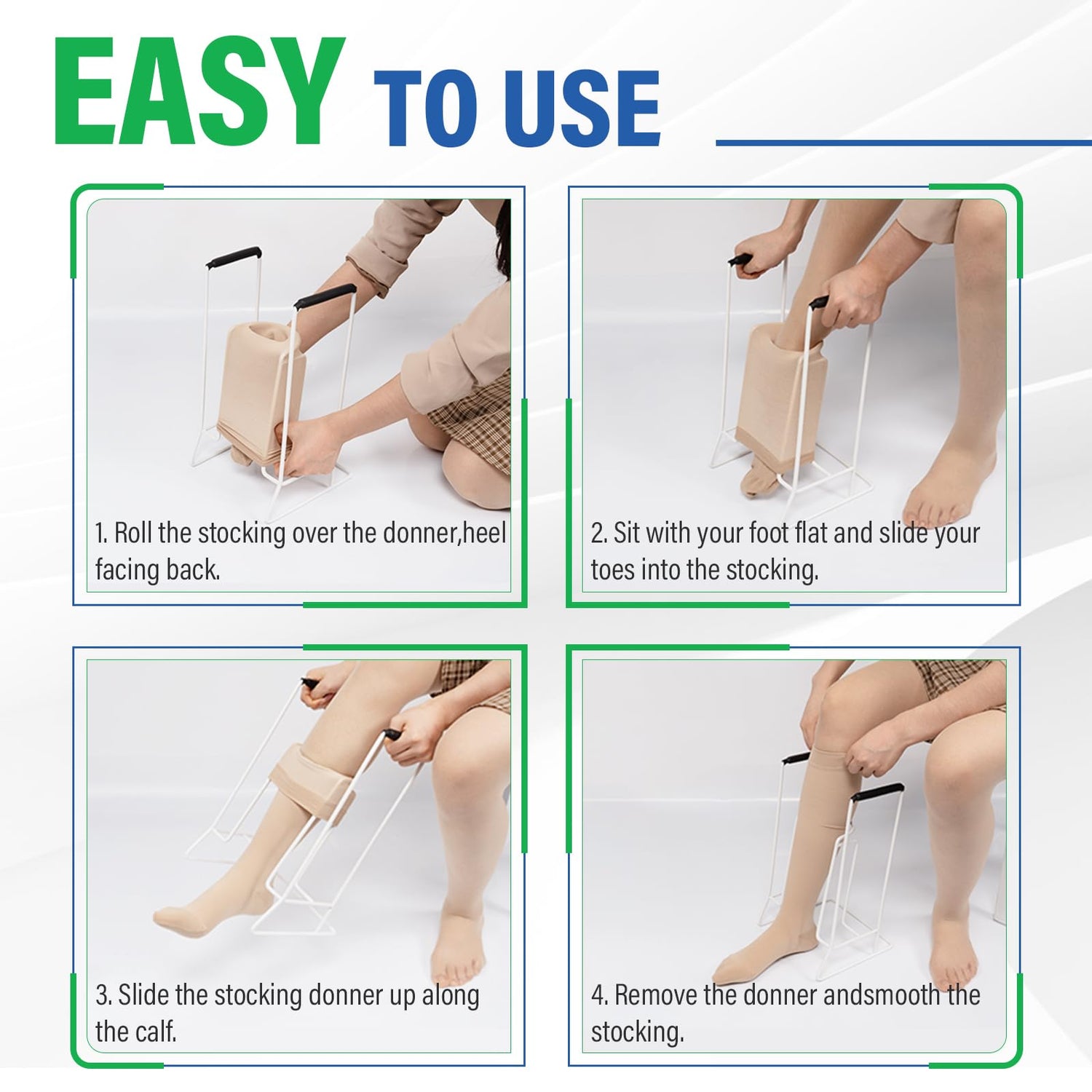 EASY TO USE

1. Roll the stocking over the donner,heel facing back.

2. Sit with your foot flat and slide your toes into the stocking.

3. Slide the stocking donner up along the calf.

4. Remove the donner andsmooth the stocking.