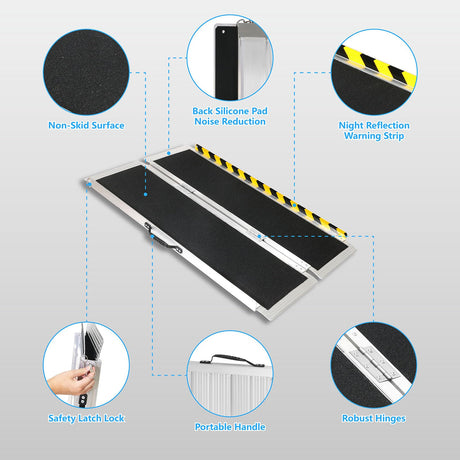 Non-Skid Surface

Back Silicone Pad
Noise Reduction

Night Reflection
Warning Strip

Safety Latch Lock

Portable Handle

Robust Hinges