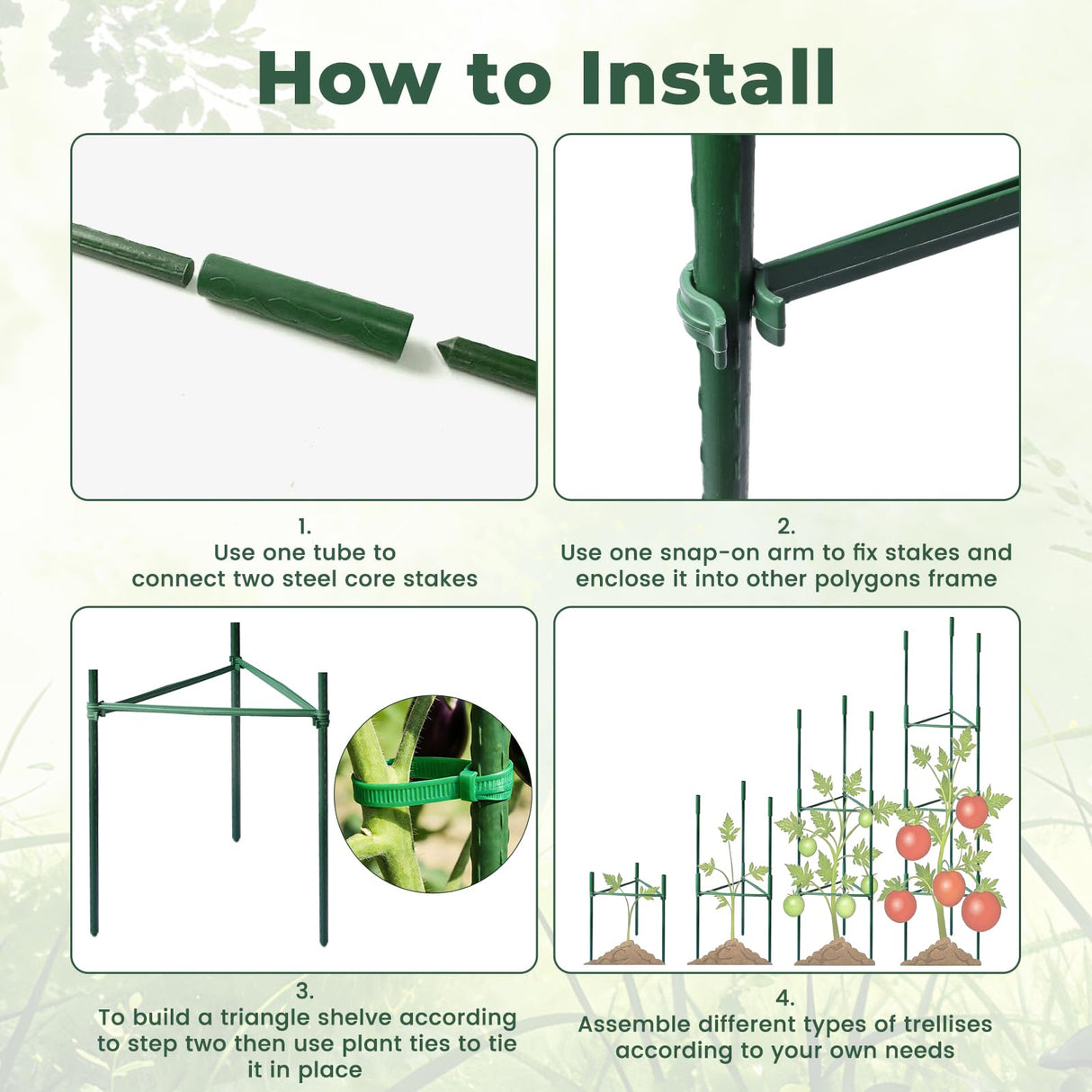 How to Install

1.
Use one tube to connect two steel core stakes

2.
Use one snap-on arm to fix stakes and enclose it into other polygons frame

3.
To build a triangle shelve according to step two then use plant ties to tie it in place

4.
Assemble different types of trellises according to your own needs