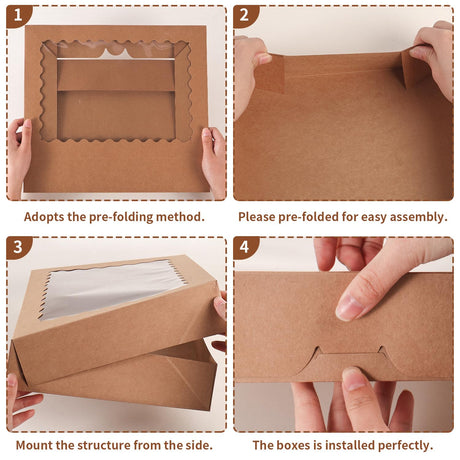 1

Adopts the pre-folding method.

2

Please pre-folded for easy assembly.

3

Mount the structure from the side.

4

The boxes is installed perfectly.