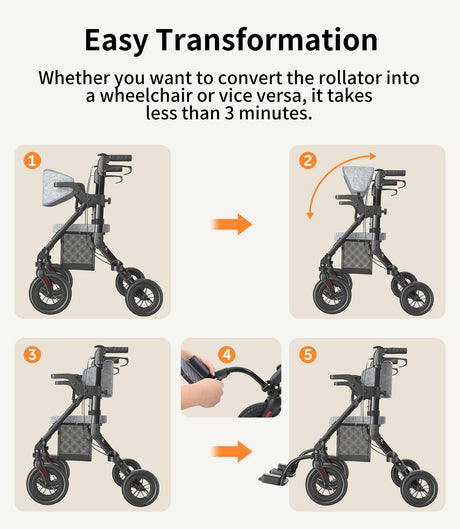 Easy Transformation

Whether you want to convert the rollator into a wheelchair or vice versa, it takes less than 3 minutes.

1

2

3

4

5