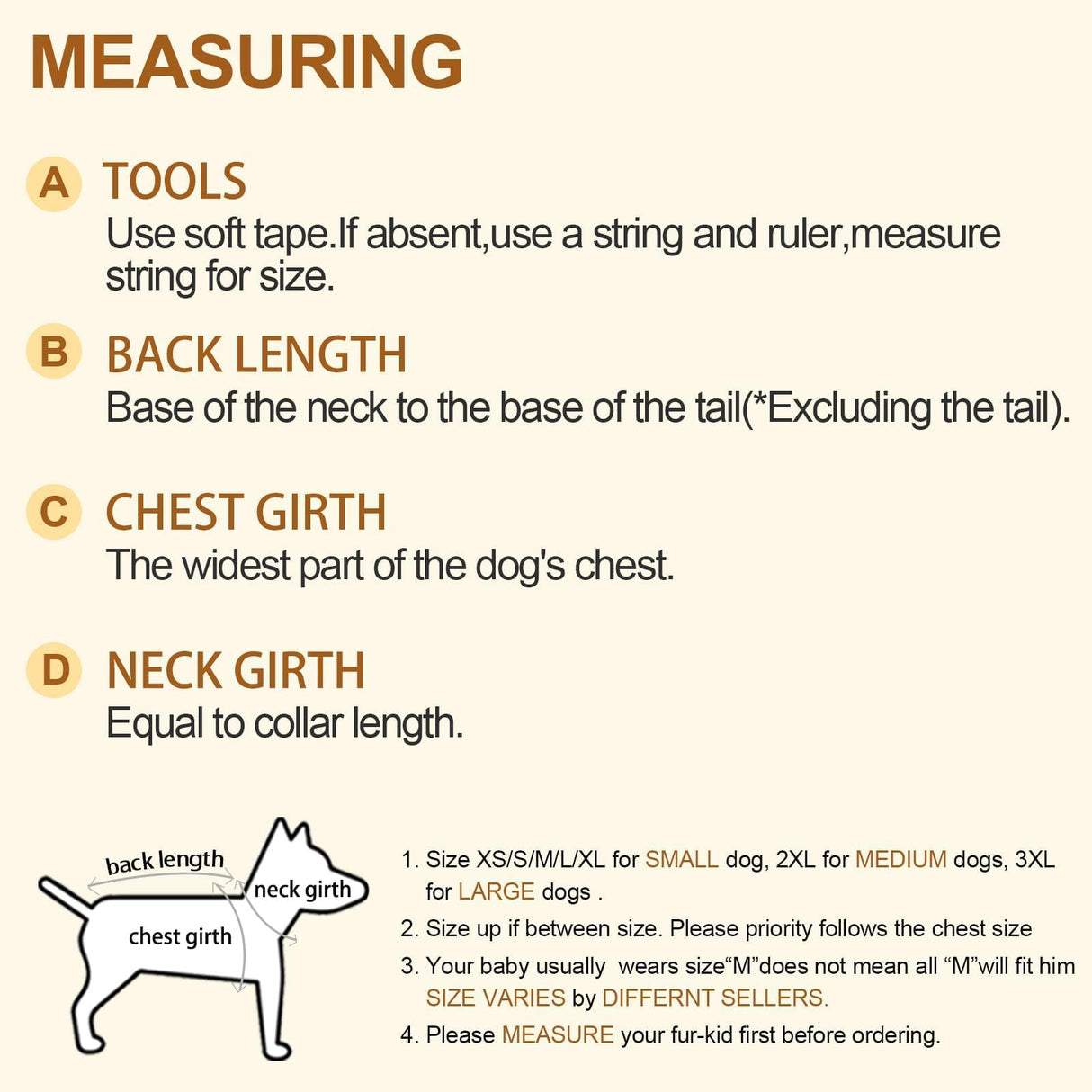 MEASURING

A TOOLS
Use soft tape.If absent,use a string and ruler,measure string for size.

B BACK LENGTH
Base of the neck to the base of the tail(*Excluding the tail).

C CHEST GIRTH
The widest part of the dog's chest.

D NECK GIRTH
Equal to collar length.

back length
neck girth
chest girth

1. Size XS/S/M/L/XL for SMALL dog, 2XL for MEDIUM dogs, 3XL for LARGE dogs .
2. Size up if between size. Please priority follows the chest size
3. Your baby usually wears size“M”does not mean all “M”will fit him SIZE VARIES by DIFFERNT SELLERS.
4. Please MEASURE your fur-kid first before ordering.