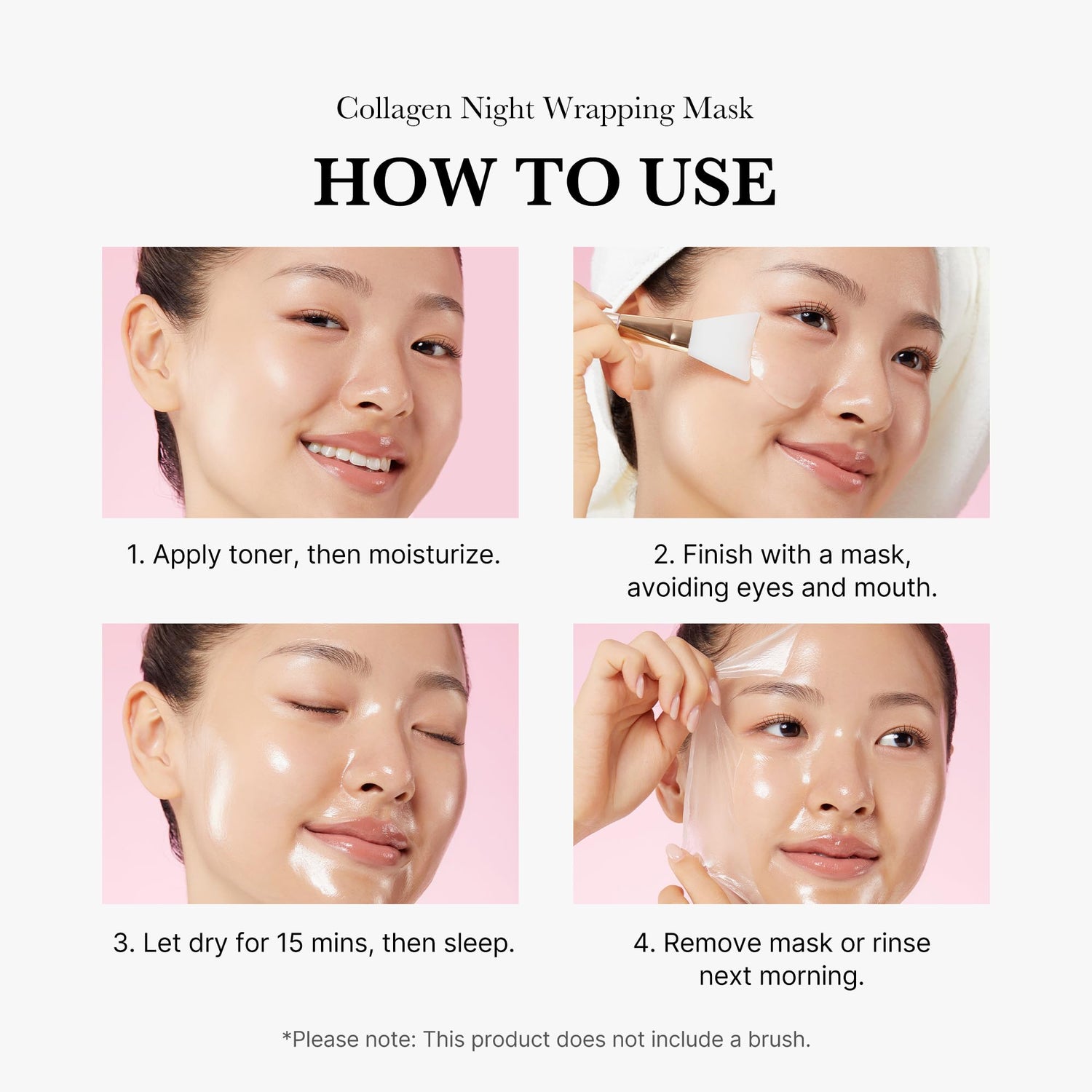 Collagen Night Wrapping Mask

HOW TO USE

1. Apply toner, then moisturize.

2. Finish with a mask, avoiding eyes and mouth.

3. Let dry for 15 mins, then sleep.

4. Remove mask or rinse next morning.

*Please note: This product does not include a brush.