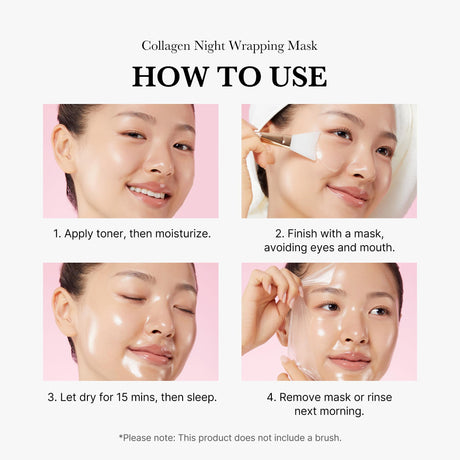 Collagen Night Wrapping Mask

HOW TO USE

1. Apply toner, then moisturize.

2. Finish with a mask, avoiding eyes and mouth.

3. Let dry for 15 mins, then sleep.

4. Remove mask or rinse next morning.

*Please note: This product does not include a brush.