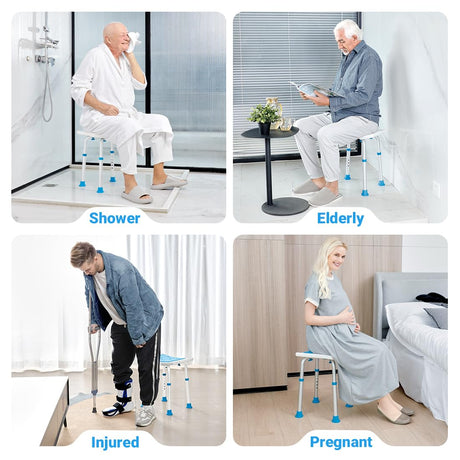 Shower

Elderly

Injured

Pregnant