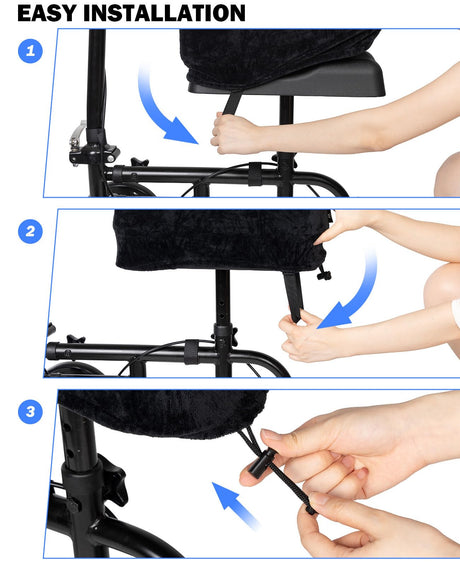 EASY INSTALLATION

1

2

3