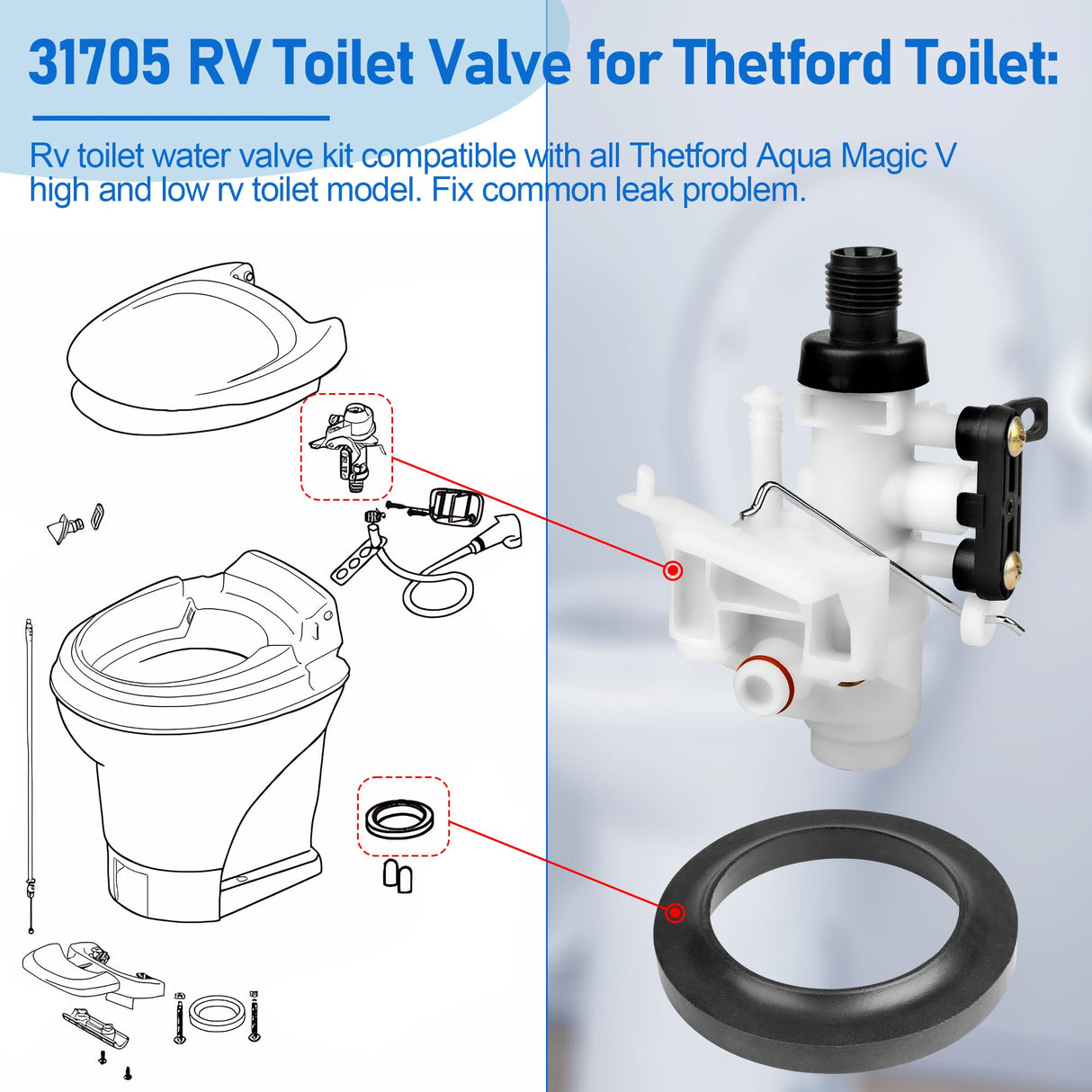 31705 RV Toilet Valve for Thetford Toilet:

Rv toilet water valve kit compatible with all Thetford Aqua Magic V high and low rv toilet model. Fix common leak problem.