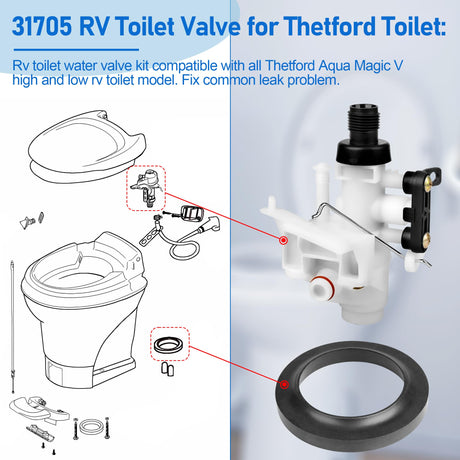 31705 RV Toilet Valve for Thetford Toilet:

Rv toilet water valve kit compatible with all Thetford Aqua Magic V high and low rv toilet model. Fix common leak problem.