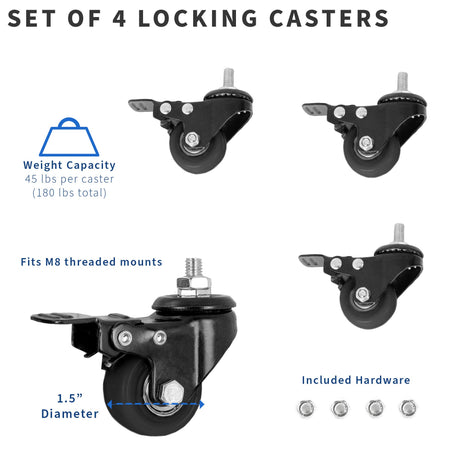 SET OF 4 LOCKING CASTERS

Weight Capacity
45 lbs per caster
(180 lbs total)

Fits M8 threaded mounts

1.5”
Diameter

Included Hardware