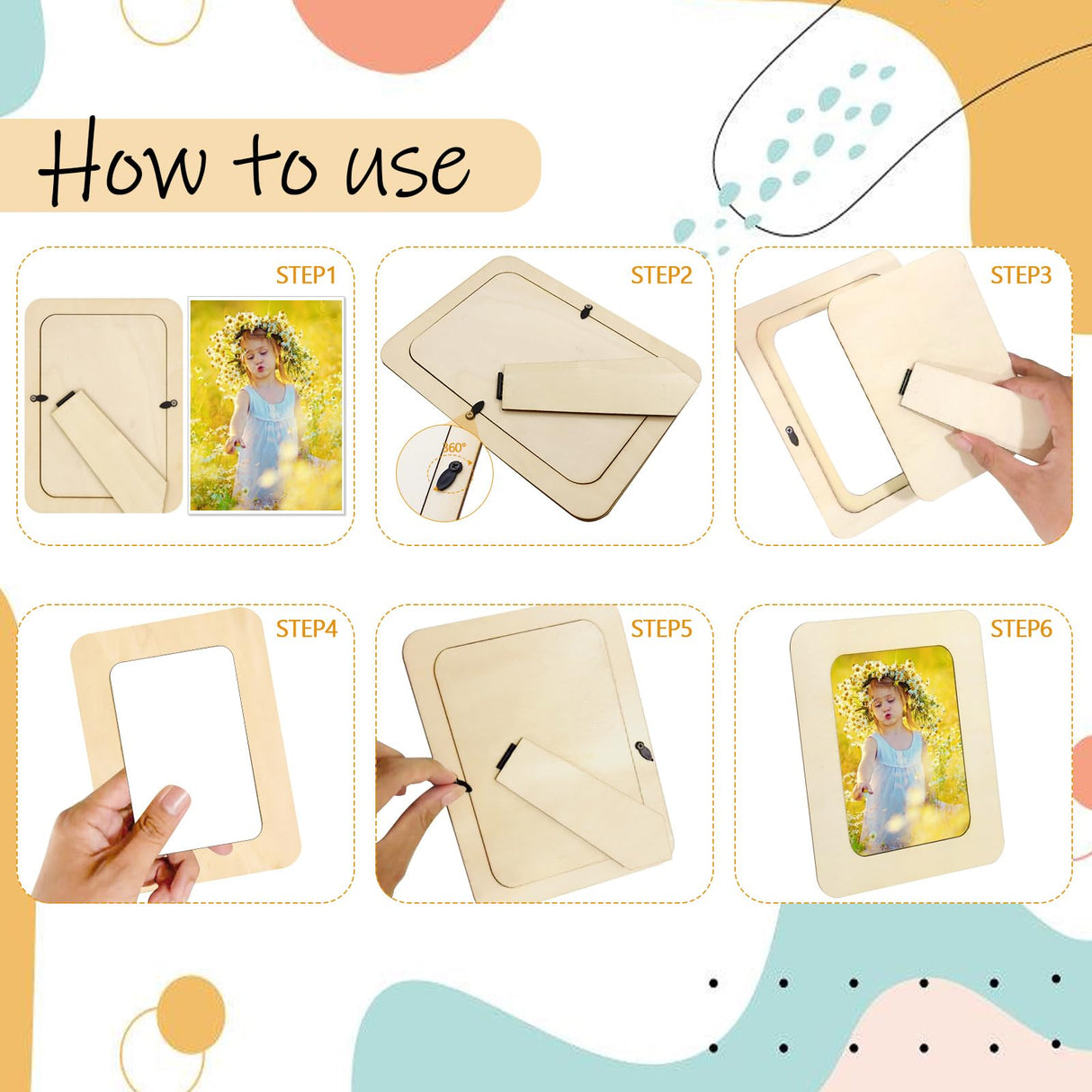 How to use

STEP1

STEP2

360°

STEP3

STEP4

STEP5

STEP6