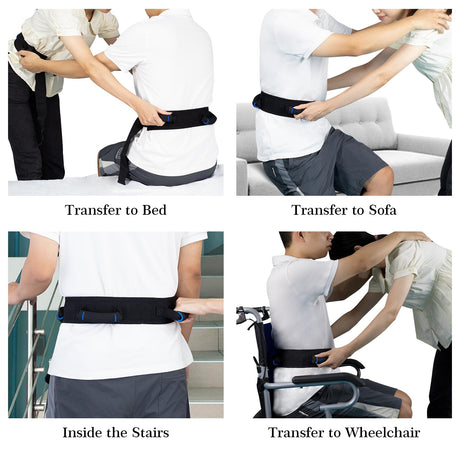 Transfer to Bed

Transfer to Sofa

Inside the Stairs

Transfer to Wheelchair