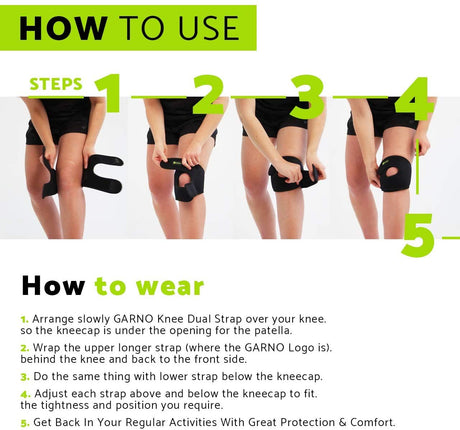 HOW TO USE

STEPS 1 2 3 4 5

How to wear

1. Arrange slowly GARNO Knee Dual Strap over your knee. so the kneecap is under the opening for the patella.

2. Wrap the upper longer strap (where the GARNO Logo is). behind the knee and back to the front side.

3. Do the same thing with lower strap below the kneecap.

4. Adjust each strap above and below the kneecap to fit. the tightness and position you require.

5. Get Back In Your Regular Activities With Great Protection & Comfort.