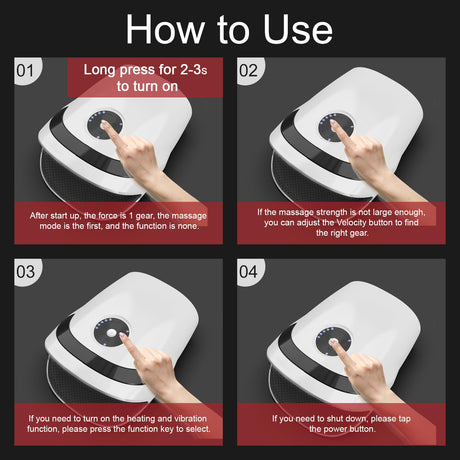 How to Use

01

Long press for 2-3s to turn on

After start up, the force is 1 gear, the massage mode is the first, and the function is none.

02

If the massage strength is not large enough, you can adjust the Velocity button to find the right gear.

03

If you need to turn on the heating and vibration function, please press the function key to select.

04

If you need to shut down, please tap the power button.