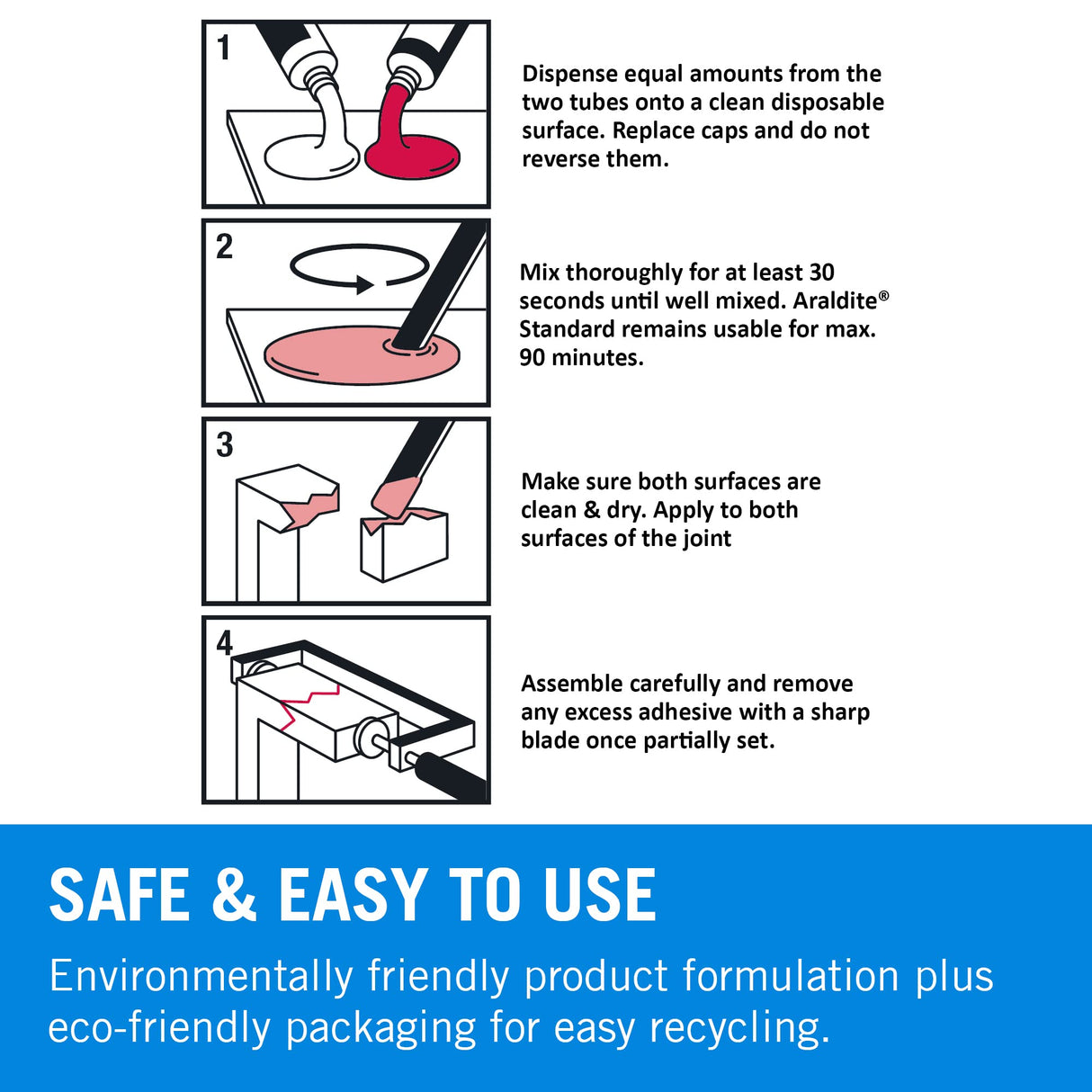 1

Dispense equal amounts from the two tubes onto a clean disposable surface. Replace caps and do not reverse them.

2

Mix thoroughly for at least 30 seconds until well mixed. Araldite® Standard remains usable for max. 90 minutes.

3

Make sure both surfaces are clean & dry. Apply to both surfaces of the joint

4

Assemble carefully and remove any excess adhesive with a sharp blade once partially set.

SAFE & EASY TO USE

Environmentally friendly product formulation plus eco-friendly packaging for easy recycling.