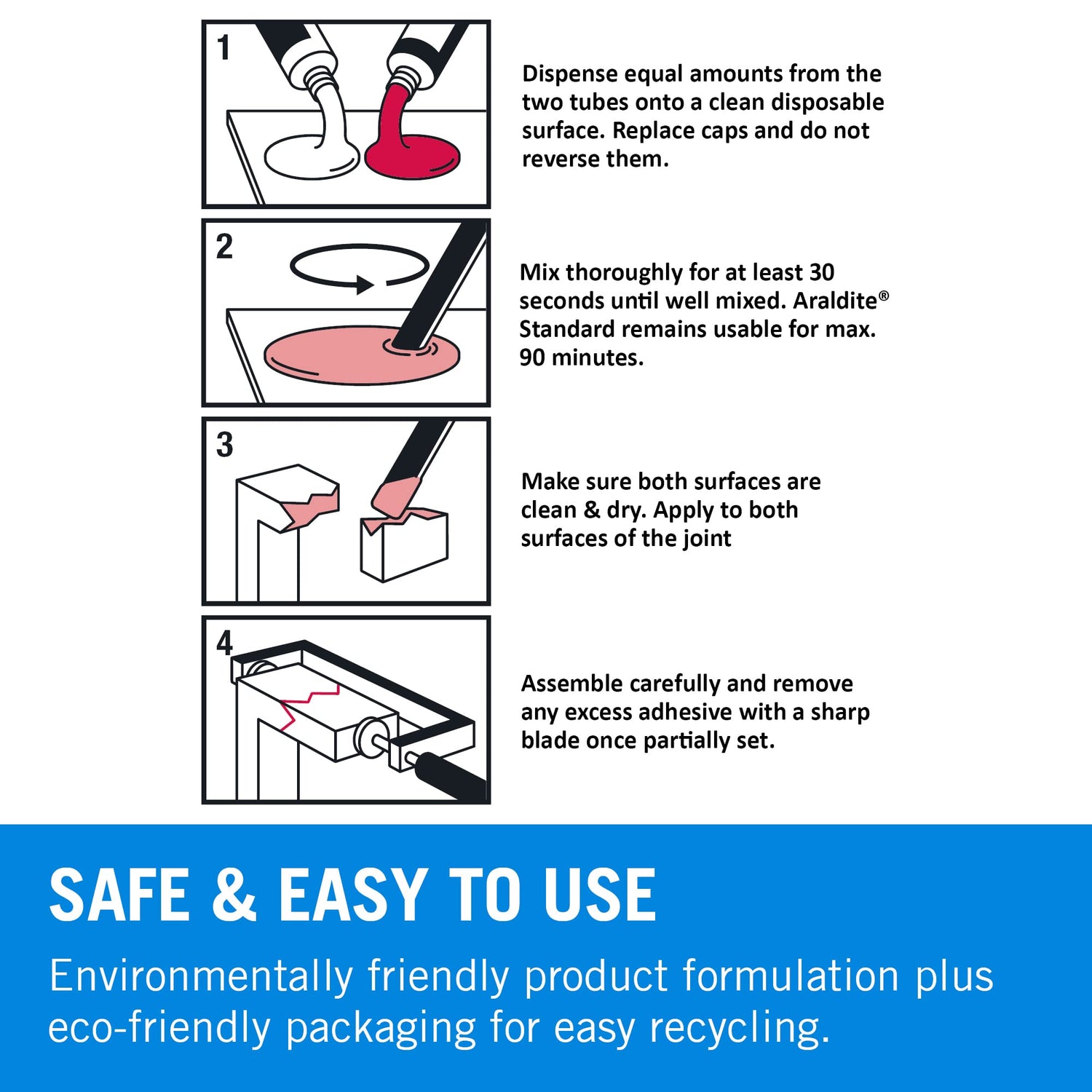 1

Dispense equal amounts from the two tubes onto a clean disposable surface. Replace caps and do not reverse them.

2

Mix thoroughly for at least 30 seconds until well mixed. Araldite® Standard remains usable for max. 90 minutes.

3

Make sure both surfaces are clean & dry. Apply to both surfaces of the joint

4

Assemble carefully and remove any excess adhesive with a sharp blade once partially set.

SAFE & EASY TO USE

Environmentally friendly product formulation plus eco-friendly packaging for easy recycling.