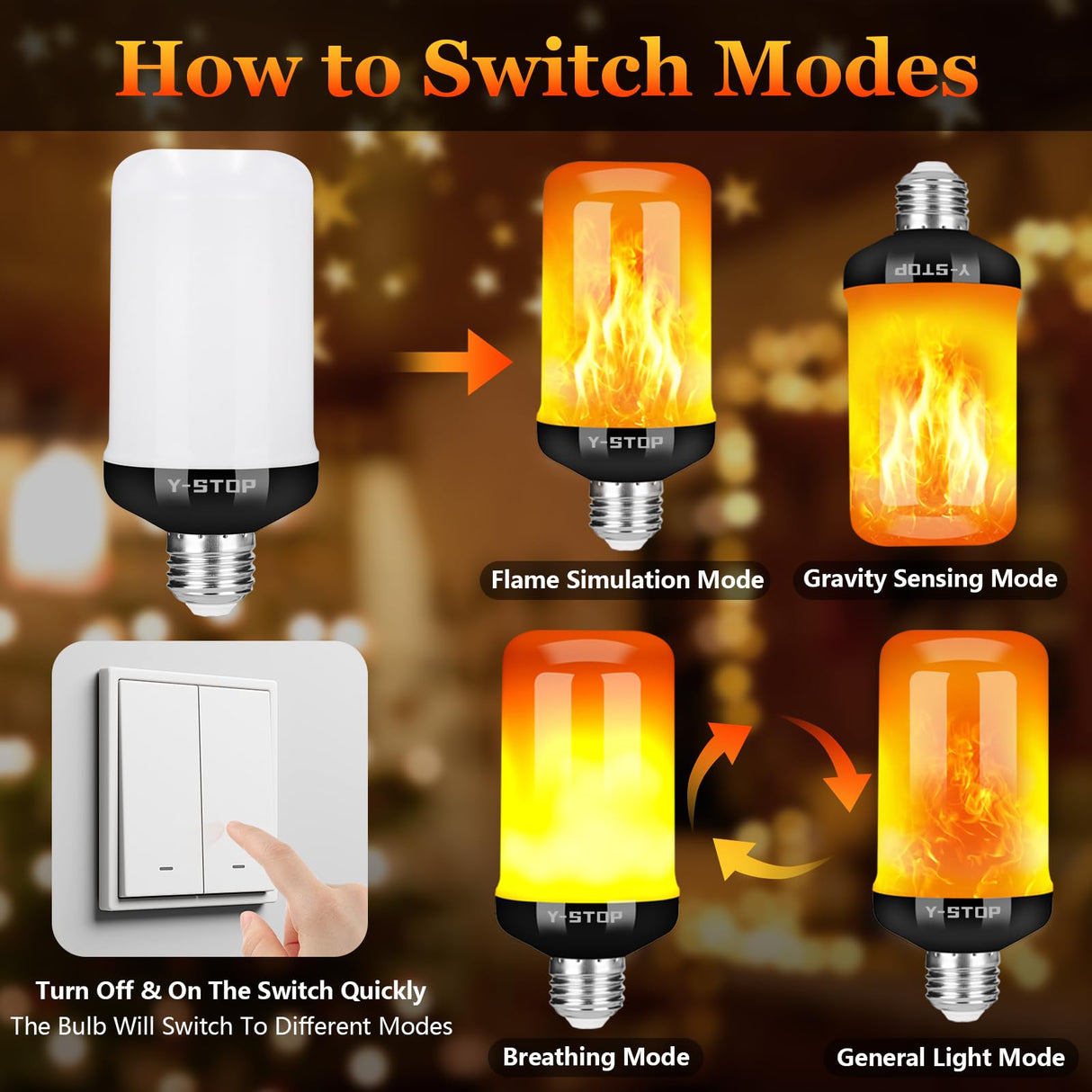 How to Switch Modes

Y-STOP

Y-STOP

Y-STOP

Flame Simulation Mode

Gravity Sensing Mode

Y-STOP

Y-STOP

Turn Off & On The Switch Quickly
The Bulb Will Switch To Different Modes

Breathing Mode

General Light Mode