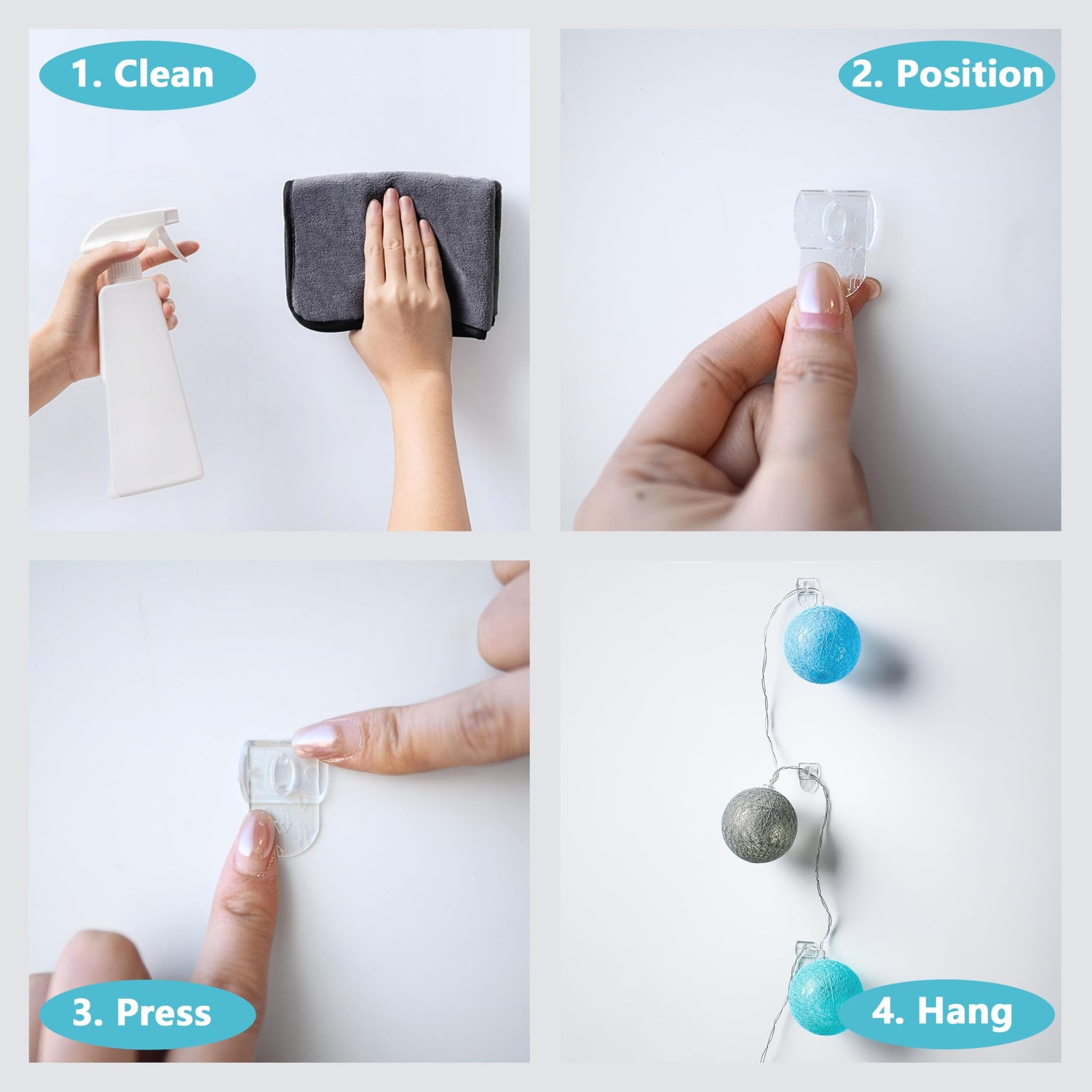 1. Clean

2. Position

3. Press

4. Hang