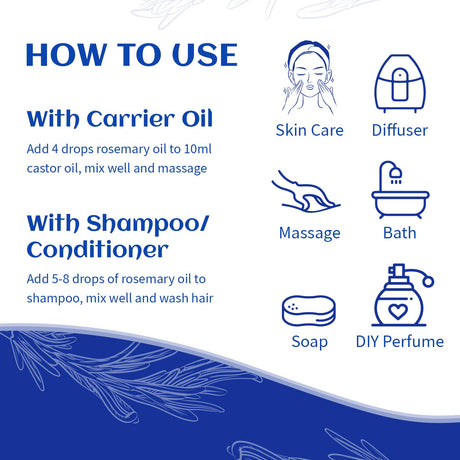 HOW TO USE

With Carrier Oil

Add 4 drops rosemary oil to 10ml castor oil, mix well and massage

With Shampoo/ Conditioner

Add 5-8 drops of rosemary oil to shampoo, mix well and wash hair

Skin Care

Diffuser

Massage

Bath

Soap

DIY Perfume