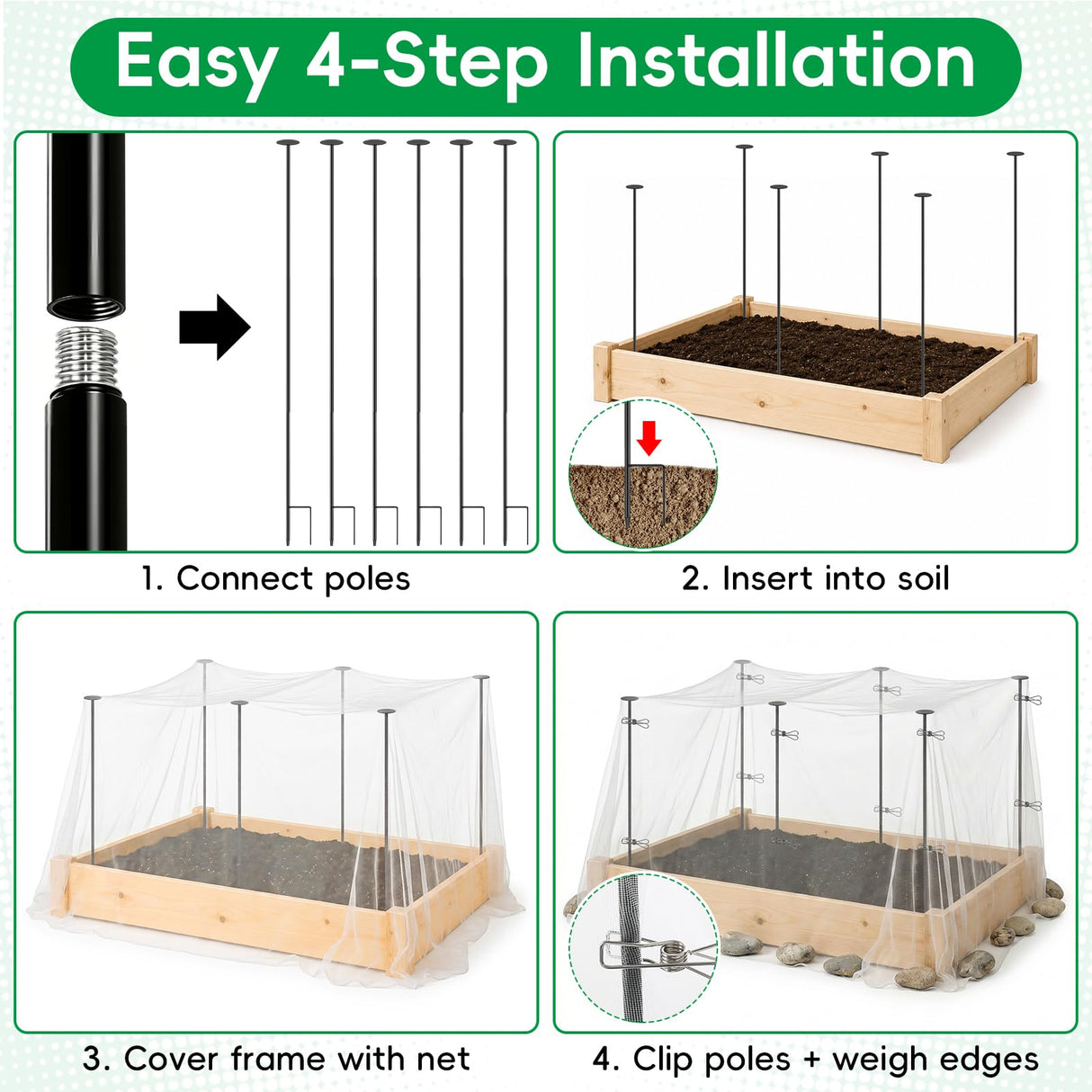 Easy 4-Step Installation

1. Connect poles

2. Insert into soil

3. Cover frame with net

4. Clip poles + weigh edges