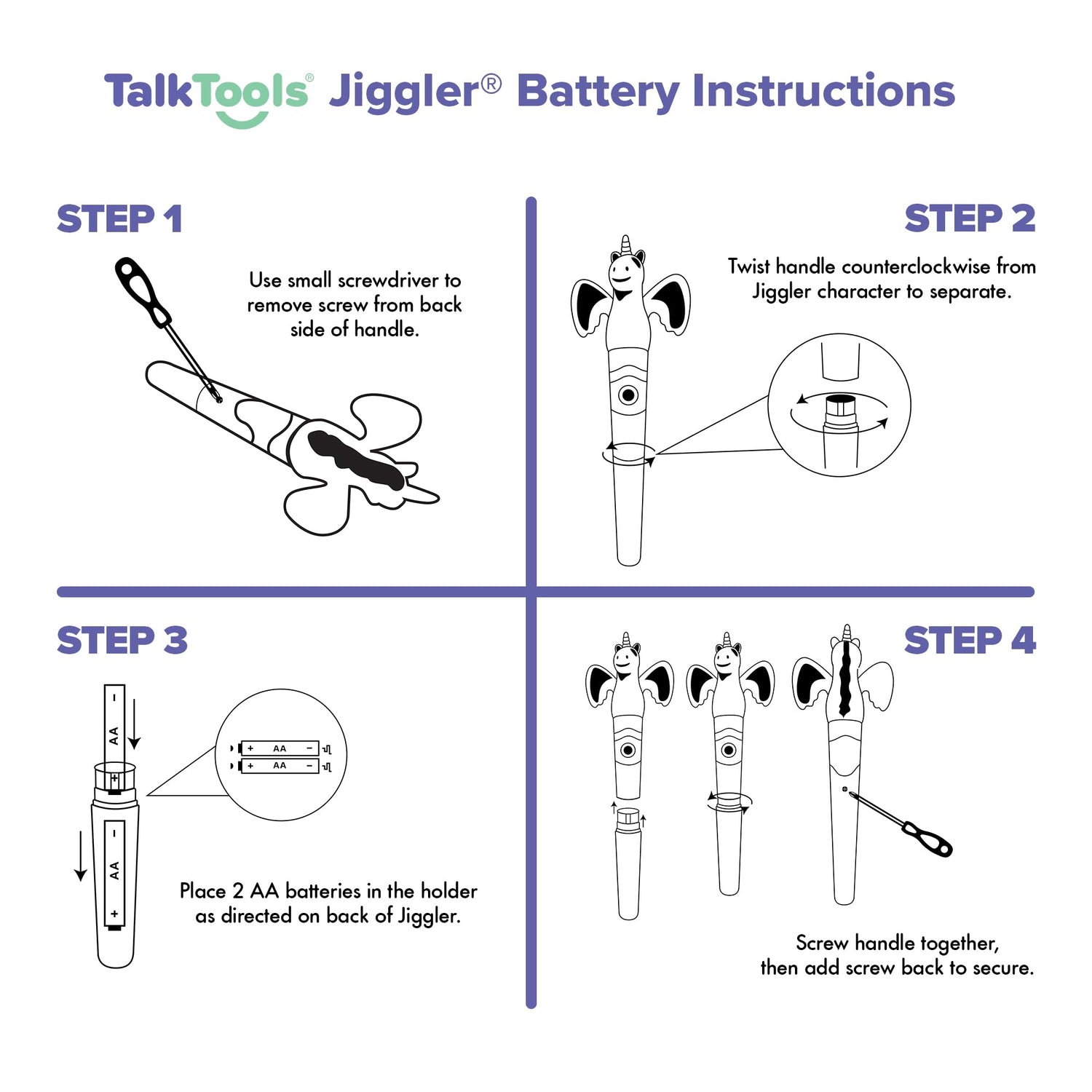 TalkTools® Jiggler® Battery Instructions

STEP 1

Use small screwdriver to remove screw from back side of handle.

STEP 2

Twist handle counterclockwise from Jiggler character to separate.

STEP 3

−
AA
+
−
AA
+

+ AA −
+ AA −

Place 2 AA batteries in the holder as directed on back of Jiggler.

STEP 4

Screw handle together, then add screw back to secure.