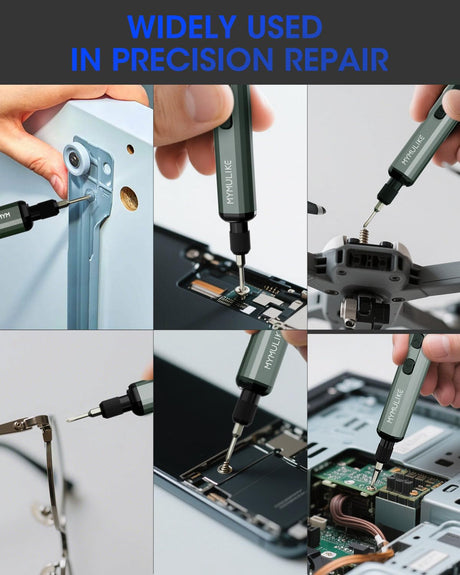 WIDELY USED
IN PRECISION REPAIR

MYM

MYMULIKE

MYMULIKE

MYMULIKE

MYMULIKE