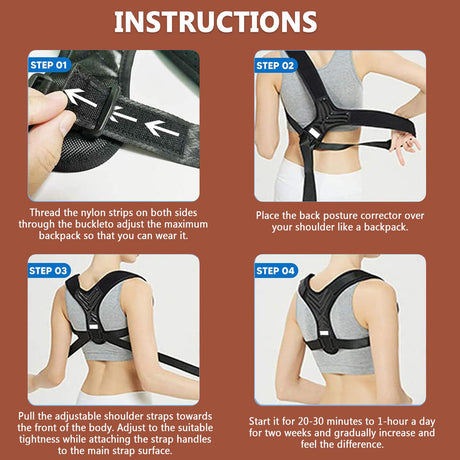 INSTRUCTIONS

STEP 01

Thread the nylon strips on both sides through the buckleto adjust the maximum backpack so that you can wear it.

STEP 02

Place the back posture corrector over your shoulder like a backpack.

STEP 03

Pull the adjustable shoulder straps towards the front of the body. Adjust to the suitable tightness while attaching the strap handles to the main strap surface.

STEP 04

Start it for 20-30 minutes to 1-hour a day for two weeks and gradually increase and feel the difference.