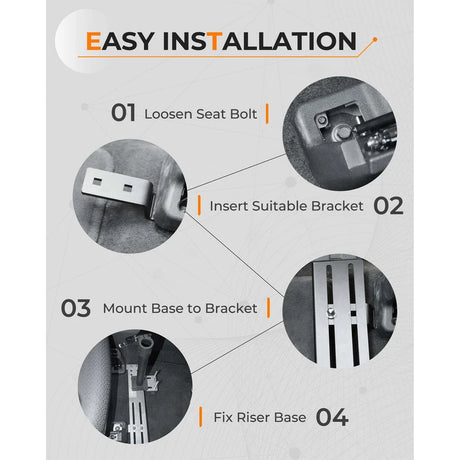 EASY INSTALLATION

01 Loosen Seat Bolt

Insert Suitable Bracket 02

03 Mount Base to Bracket

Fix Riser Base 04