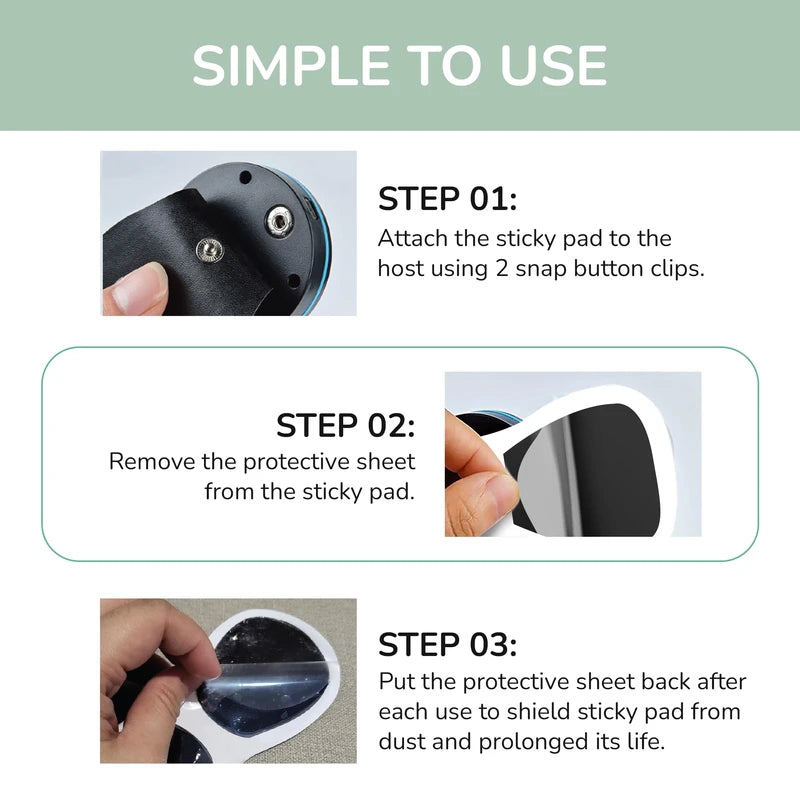 SIMPLE TO USE

STEP 01:
Attach the sticky pad to the host using 2 snap button clips.

STEP 02:
Remove the protective sheet from the sticky pad.

STEP 03:
Put the protective sheet back after each use to shield sticky pad from dust and prolonged its life.