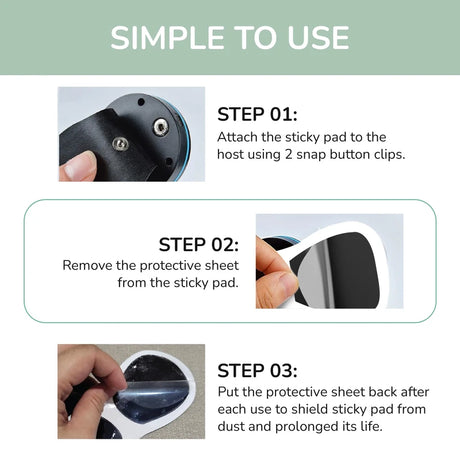 SIMPLE TO USE

STEP 01:
Attach the sticky pad to the host using 2 snap button clips.

STEP 02:
Remove the protective sheet from the sticky pad.

STEP 03:
Put the protective sheet back after each use to shield sticky pad from dust and prolonged its life.