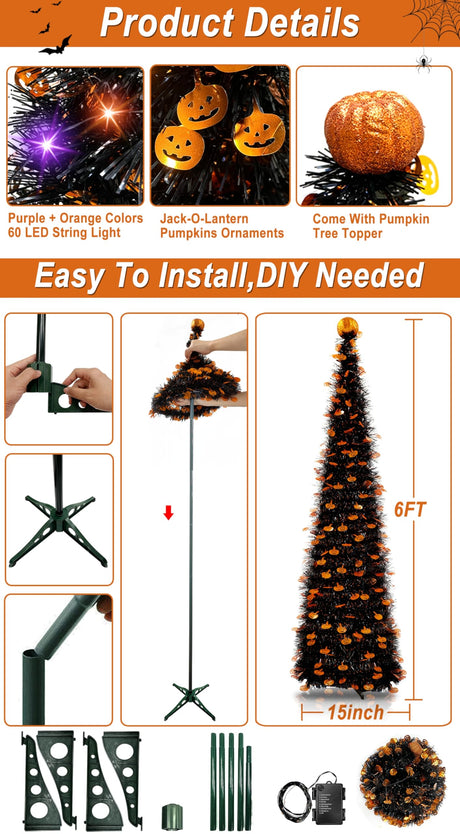 Product Details

Purple + Orange Colors 60 LED String Light

Jack-O-Lantern Pumpkins Ornaments

Come With Pumpkin Tree Topper

Easy To Install,DIY Needed

6FT

15inch