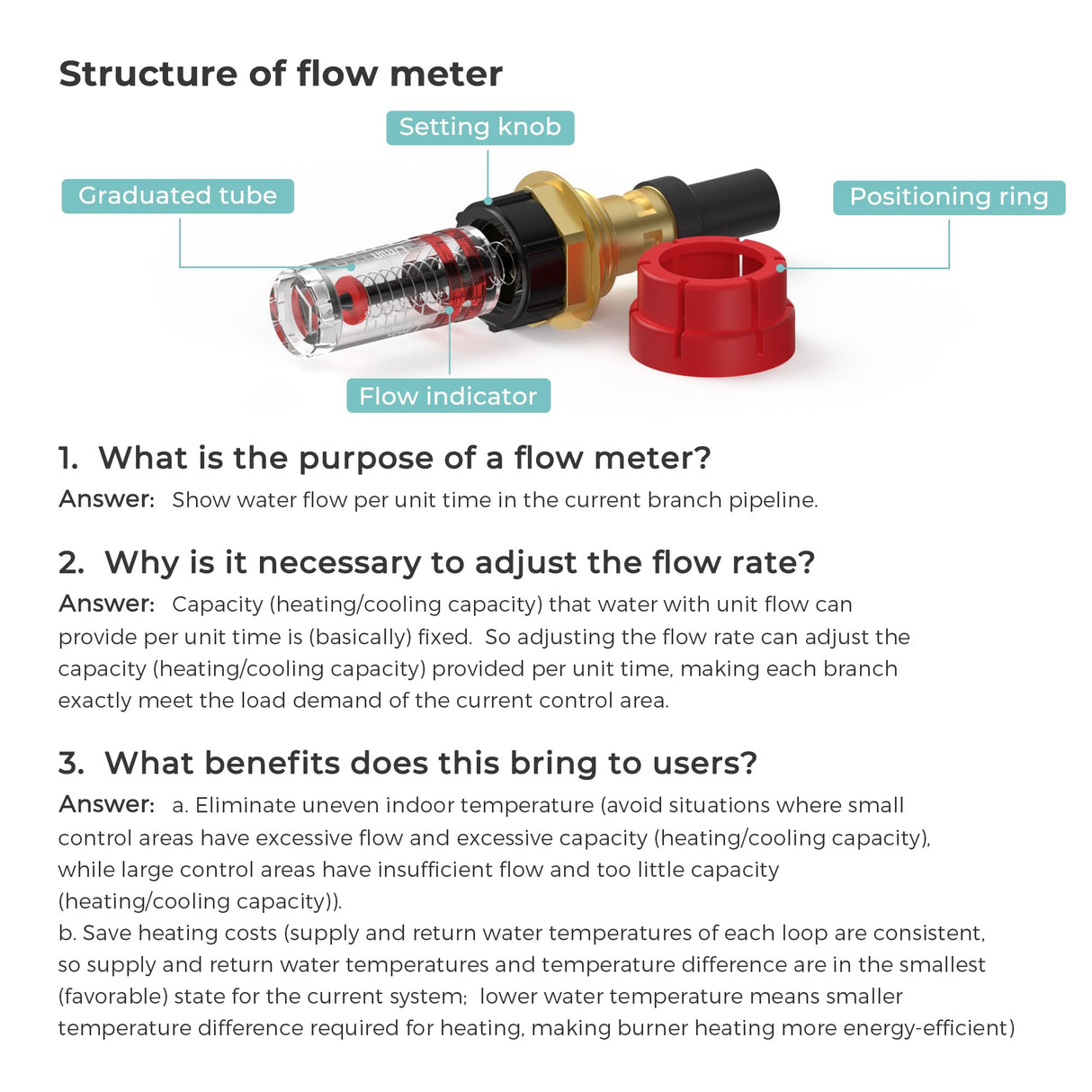 Structure of flow meter

Setting knob

Graduated tube

Positioning ring

Flow indicator

1. What is the purpose of a flow meter?

Answer: Show water flow per unit time in the current branch pipeline.

2. Why is it necessary to adjust the flow rate?

Answer: Capacity (heating/cooling capacity) that water with unit flow can provide per unit time is (basically) fixed. So adjusting the flow rate can adjust the capacity (heating/cooling capacity) provided per unit time, making each branch exactly meet the load demand of the current control area.

3. What benefits does this bring to users?

Answer: a. Eliminate uneven indoor temperature (avoid situations where small control areas have excessive flow and excessive capacity (heating/cooling capacity), while large control areas have insufficient flow and too little capacity (heating/cooling capacity)).
b. Save heating costs (supply and return water temperatures of each loop are consistent, so supply and return water temperatures and temperature difference are in the smallest (favorable) state for the current system; lower water temperature means smaller temperature difference required for heating, making burner heating more energy-efficient)