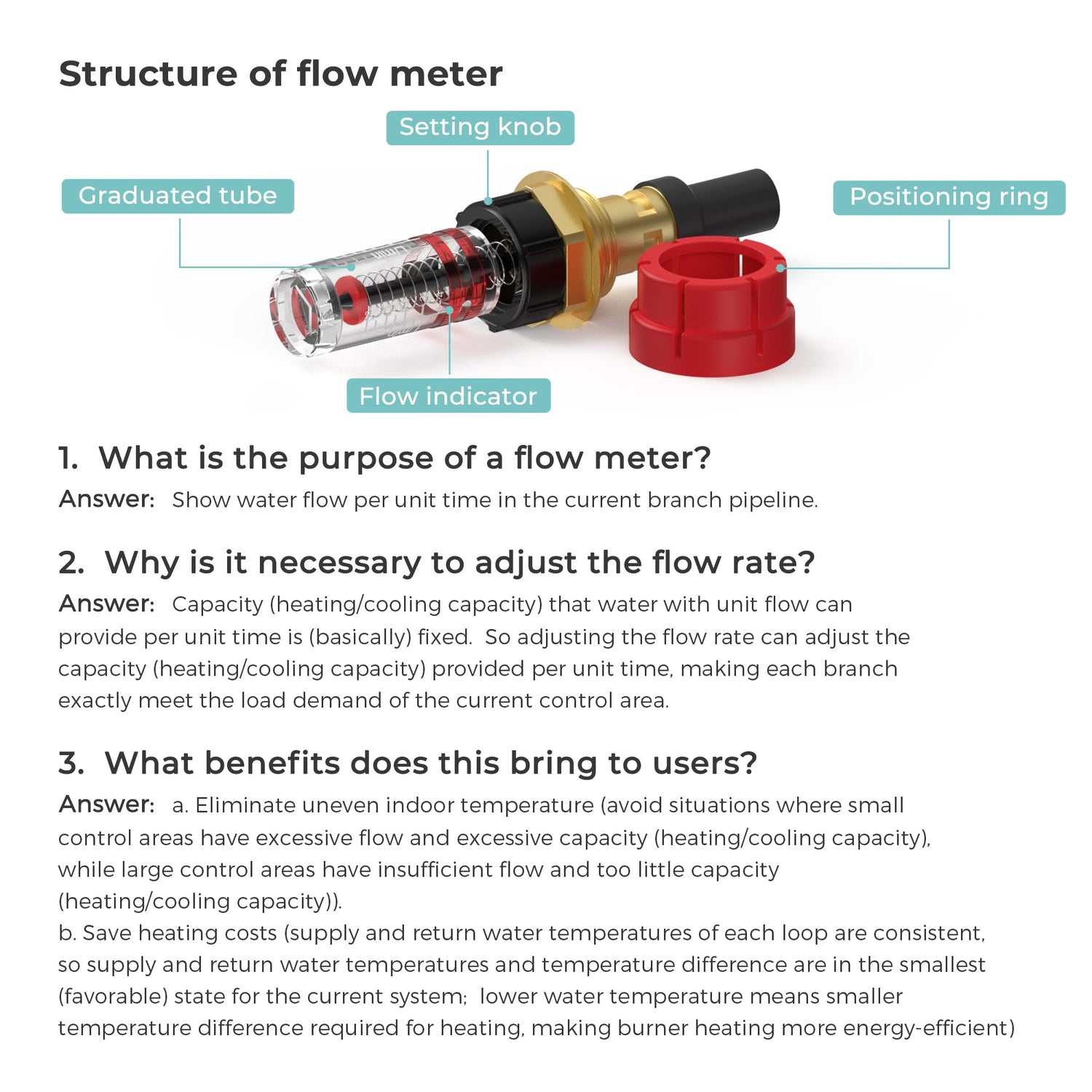 Structure of flow meter

Setting knob

Graduated tube

Positioning ring

Flow indicator

1. What is the purpose of a flow meter?

Answer: Show water flow per unit time in the current branch pipeline.

2. Why is it necessary to adjust the flow rate?

Answer: Capacity (heating/cooling capacity) that water with unit flow can provide per unit time is (basically) fixed. So adjusting the flow rate can adjust the capacity (heating/cooling capacity) provided per unit time, making each branch exactly meet the load demand of the current control area.

3. What benefits does this bring to users?

Answer: a. Eliminate uneven indoor temperature (avoid situations where small control areas have excessive flow and excessive capacity (heating/cooling capacity), while large control areas have insufficient flow and too little capacity (heating/cooling capacity)).
b. Save heating costs (supply and return water temperatures of each loop are consistent, so supply and return water temperatures and temperature difference are in the smallest (favorable) state for the current system; lower water temperature means smaller temperature difference required for heating, making burner heating more energy-efficient)