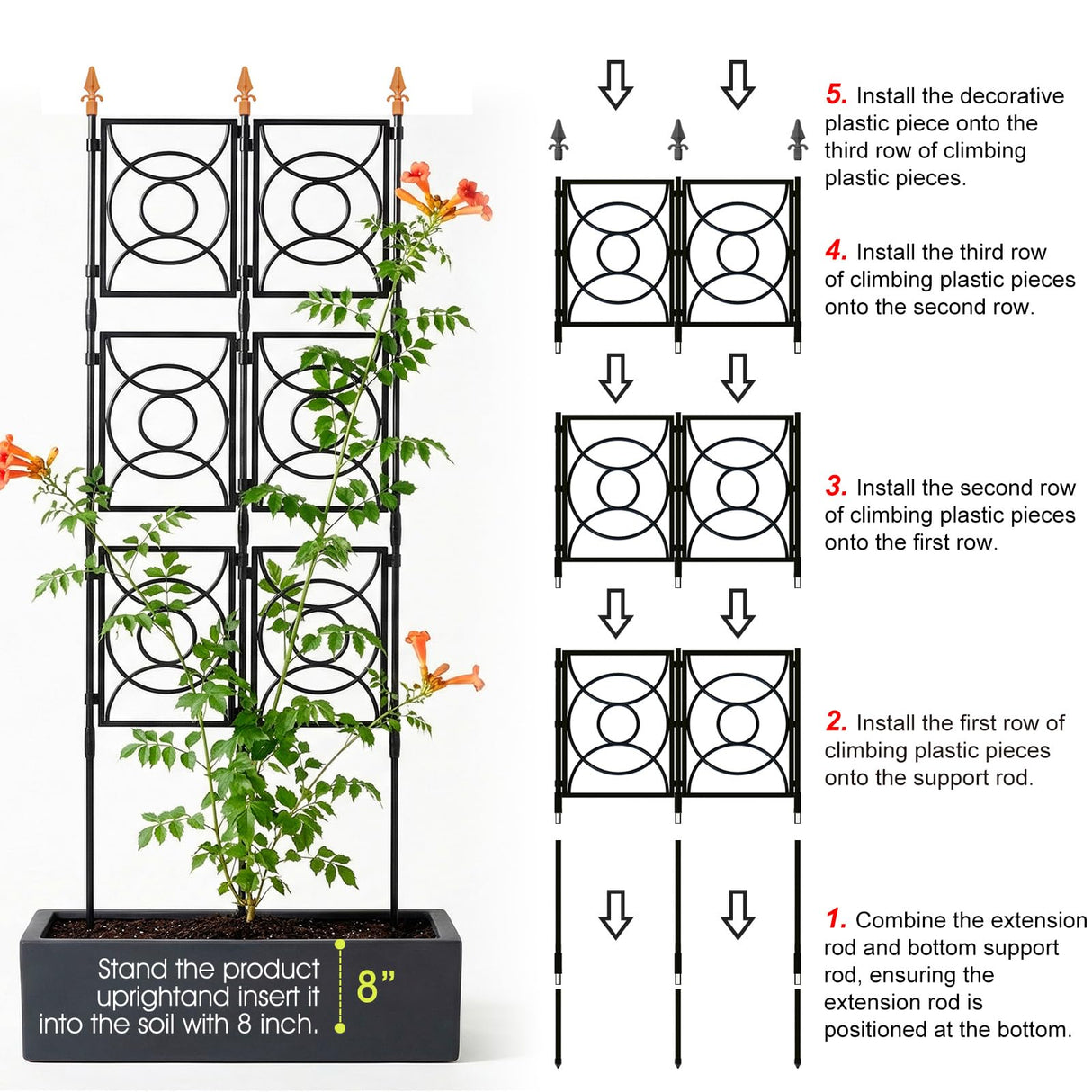 Stand the product uprightand insert it into the soil with 8 inch.

8"

5. Install the decorative plastic piece onto the third row of climbing plastic pieces.

4. Install the third row of climbing plastic pieces onto the second row.

3. Install the second row of climbing plastic pieces onto the first row.

2. Install the first row of climbing plastic pieces onto the support rod.

1. Combine the extension rod and bottom support rod, ensuring the extension rod is positioned at the bottom.