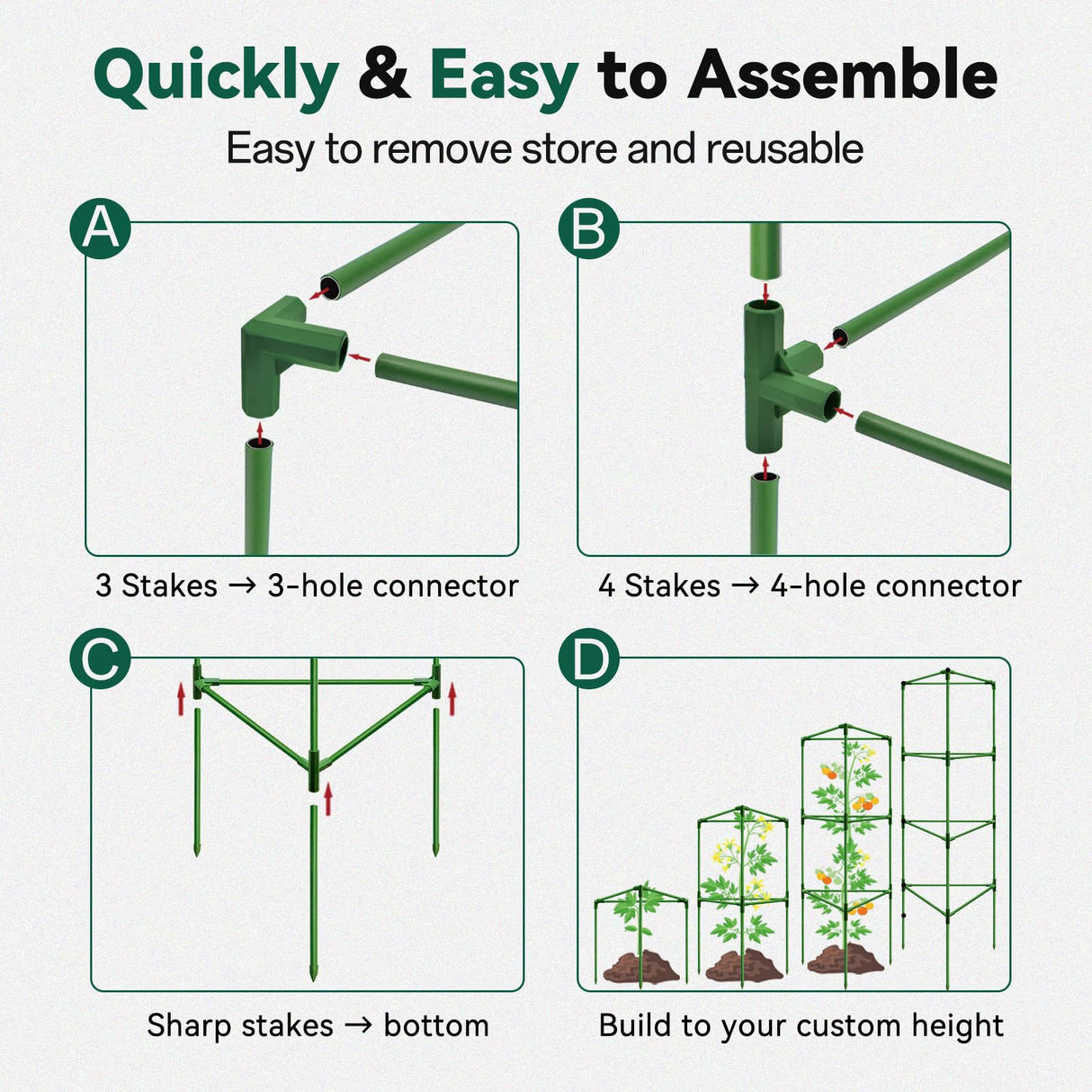 Quickly & Easy to Assemble

Easy to remove store and reusable

A

3 Stakes → 3-hole connector

B

4 Stakes → 4-hole connector

C

Sharp stakes → bottom

D

Build to your custom height