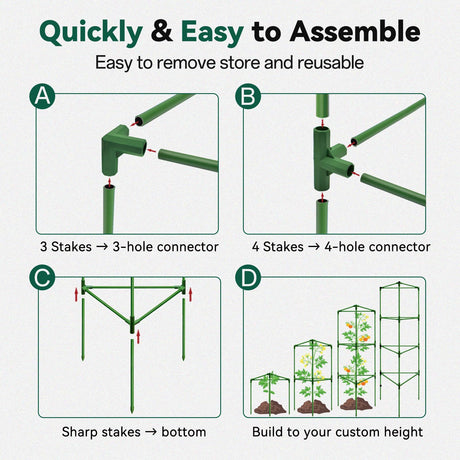 Quickly & Easy to Assemble

Easy to remove store and reusable

A

3 Stakes → 3-hole connector

B

4 Stakes → 4-hole connector

C

Sharp stakes → bottom

D

Build to your custom height