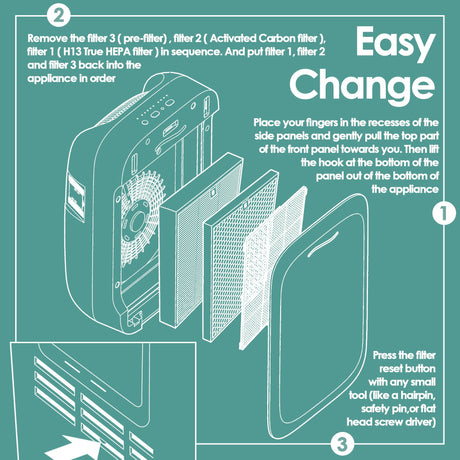 2

Remove the filter 3 ( pre-filter) , filter 2 ( Activated Carbon filter ), filter 1 ( H13 True HEPA filter ) in sequence. And put filter 1, filter 2 and filter 3 back into the appliance in order

Easy Change

Place your fingers in the recesses of the side panels and gently pull the top part of the front panel towards you. Then lift the hook at the bottom of the panel out of the bottom of the appliance

1

Press the filter reset button with any small tool (like a hairpin, safety pin,or flat head screw driver)

3