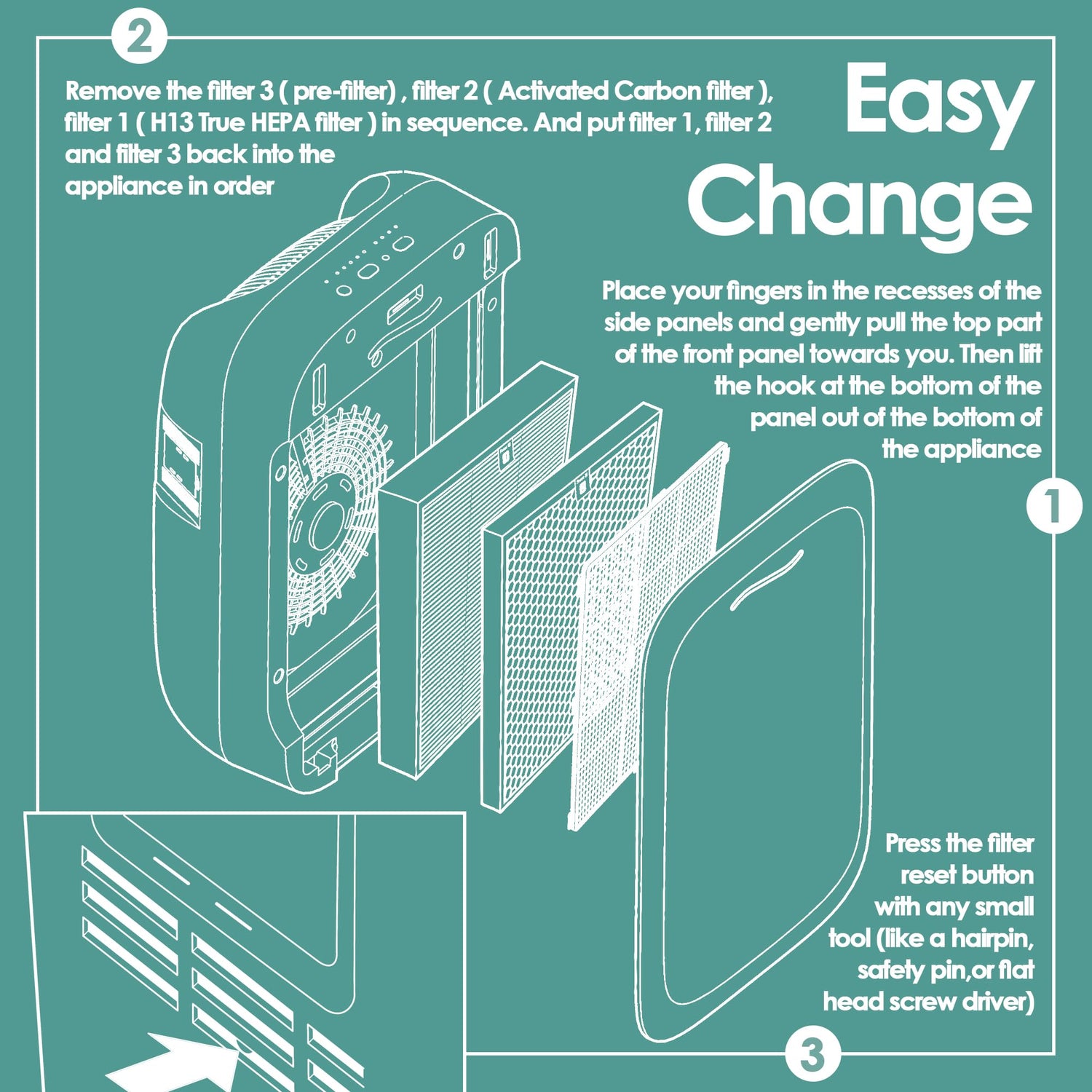 2

Remove the filter 3 ( pre-filter) , filter 2 ( Activated Carbon filter ), filter 1 ( H13 True HEPA filter ) in sequence. And put filter 1, filter 2 and filter 3 back into the appliance in order

Easy Change

Place your fingers in the recesses of the side panels and gently pull the top part of the front panel towards you. Then lift the hook at the bottom of the panel out of the bottom of the appliance

1

Press the filter reset button with any small tool (like a hairpin, safety pin,or flat head screw driver)

3