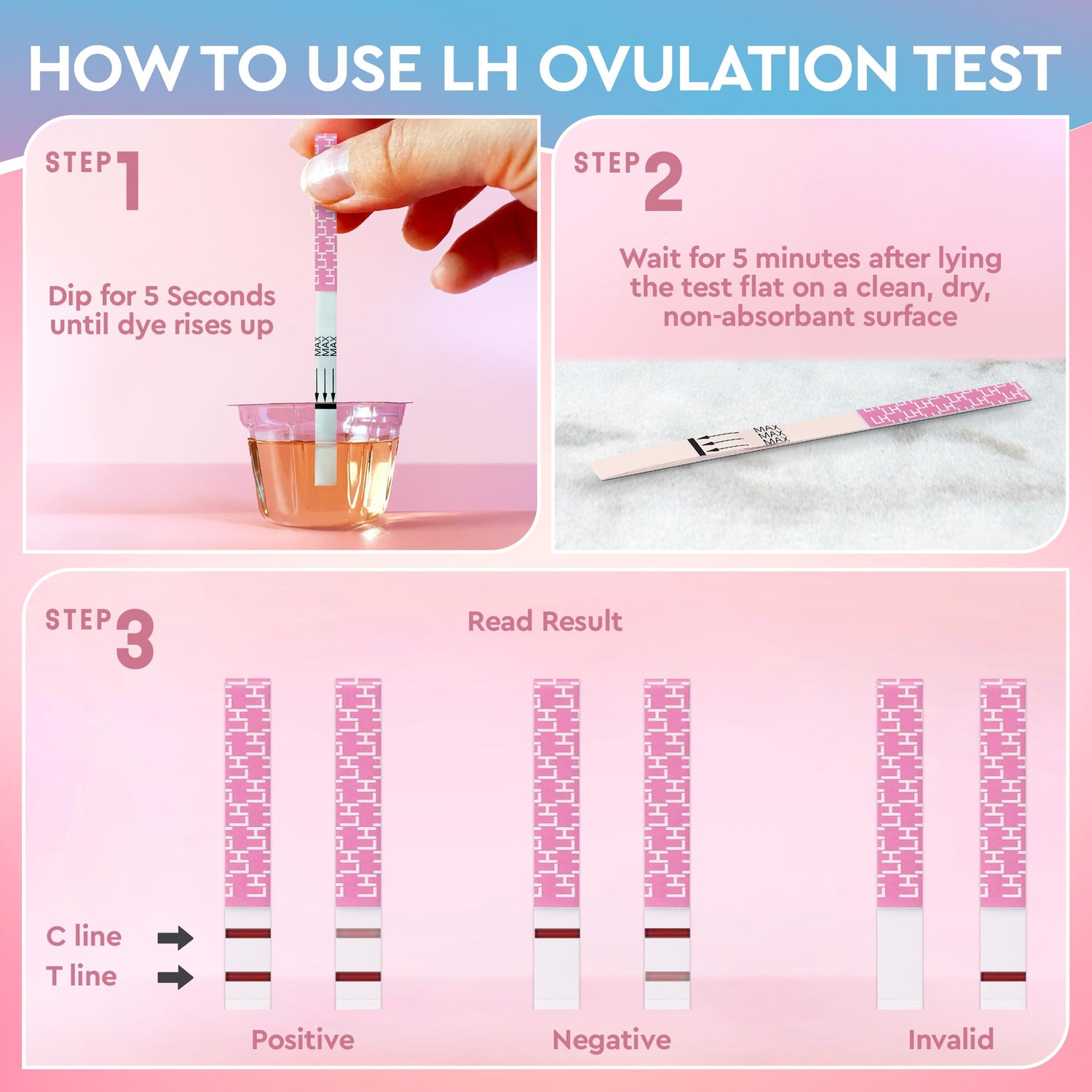 HOW TO USE LH OVULATION TEST

STEP 1

Dip for 5 Seconds until dye rises up

MAX MAX MAX

STEP 2

Wait for 5 minutes after lying the test flat on a clean, dry, non-absorbant surface

MAX MAX MAX

STEP 3

Read Result

C line

T line

Positive

Negative

Invalid