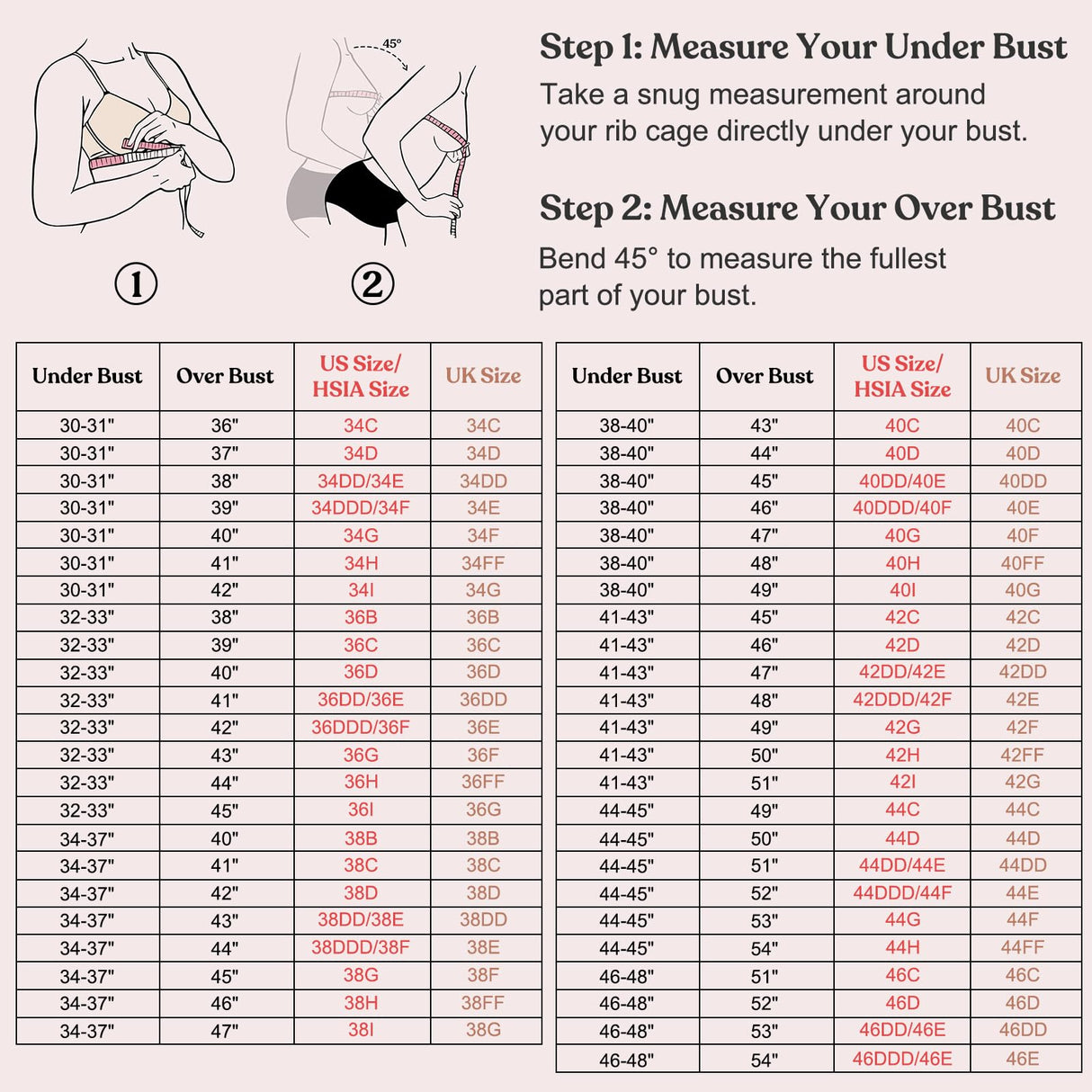 45°

①

②

Step 1: Measure Your Under Bust

Take a snug measurement around your rib cage directly under your bust.

Step 2: Measure Your Over Bust

Bend 45° to measure the fullest part of your bust.

| Under Bust | Over Bust | US Size/ HSIA Size | UK Size |
|---|---|---|---|
| 30-31" | 36" | 34C | 34C |
| 30-31" | 37" | 34D | 34D |
| 30-31" | 38" | 34DD/34E | 34DD |
| 30-31" | 39" | 34DDD/34F | 34E |
| 30-31" | 40" | 34G | 34F |
| 30-31" | 41" | 34H | 34FF |
| 30-31" | 42" | 34I | 34G |
| 32-33" | 38" | 36B | 36B |
| 32-33" | 39" | 36C | 36C |
| 32-33" | 40" | 36D | 36D |
| 32-33" | 41" | 36DD/36E | 36DD |
| 32-33" | 42" | 36DDD/36F | 36E |
| 32-33" | 43" | 36G | 36F |
| 32-33" | 44" | 36H | 36FF |
| 32-33" | 45" | 36I | 36G |
| 34-37" | 40" | 38B | 38B |
| 34-37" | 41" | 38C | 38C |
| 34-37" | 42" | 38D | 38D |
| 34-37" | 43" | 38DD/38E | 38DD |
| 34-37" | 44" | 38DDD/38F | 38E |
| 34-37" | 45" | 38G | 38F |
| 34-37" | 46" | 38H | 38FF |
| 34-37" | 47" | 38I | 38G |

| Under Bust | Over Bust | US Size/ HSIA Size | UK Size |
|---|---|---|---|
| 38-40" | 43" | 40C | 40C |
| 38-40" | 44" | 40D | 40D |
| 38-40" | 45" | 40DD/40E | 40DD |
| 38-40" | 46" | 40DDD/40F | 40E |
| 38-40" | 47" | 40G | 40F |
| 38-40" | 48" | 40H | 40FF |
| 38-40" | 49" | 40I | 40G |
| 41-43" | 45" | 42C | 42C |
| 41-43" | 46" | 42D | 42D |
| 41-43" | 47" | 42DD/42E | 42DD |
| 41-43" | 48" | 42DDD/42F | 42E |
| 41-43" | 49" | 42G | 42F |
| 41-43" | 50" | 42H | 42FF |
| 41-43" | 51" | 42I | 42G |
| 44-45" | 49" | 44C | 44C |
| 44-45" | 50" | 44D | 44D |
| 44-45" | 51" | 44DD/44E | 44DD |
| 44-45" | 52" | 44DDD/44F | 44E |
| 44-45" | 53" | 44G | 44F |
| 44-45" | 54" | 44H | 44FF |
| 46-48" | 51" | 46C | 46C |
| 46-48" | 52" | 46D | 46D |
| 46-48" | 53" | 46DD/46E | 46DD |
| 46-48" | 54" | 46DDD/46E | 46E |