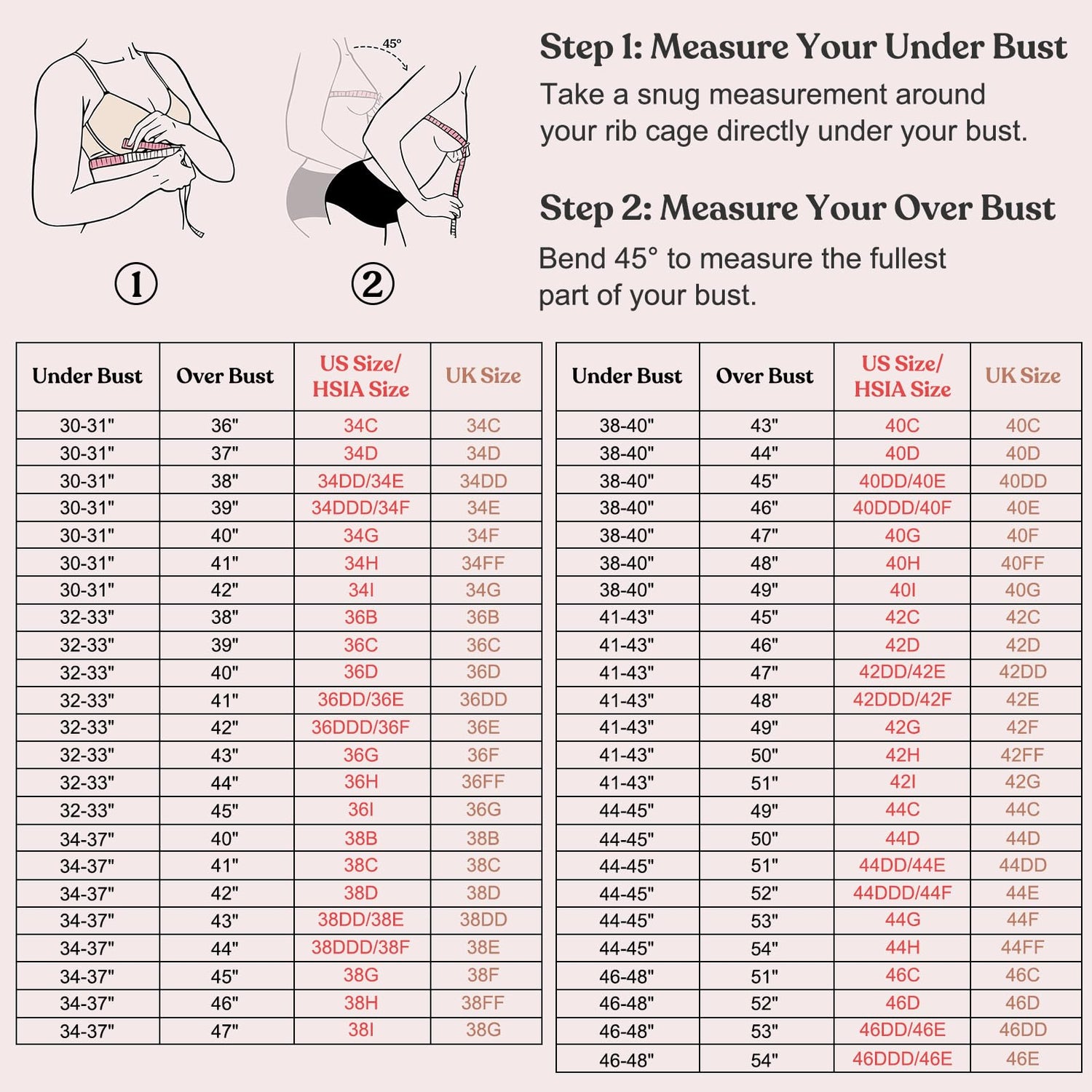 45°

①

②

Step 1: Measure Your Under Bust

Take a snug measurement around your rib cage directly under your bust.

Step 2: Measure Your Over Bust

Bend 45° to measure the fullest part of your bust.

| Under Bust | Over Bust | US Size/ HSIA Size | UK Size |
|---|---|---|---|
| 30-31" | 36" | 34C | 34C |
| 30-31" | 37" | 34D | 34D |
| 30-31" | 38" | 34DD/34E | 34DD |
| 30-31" | 39" | 34DDD/34F | 34E |
| 30-31" | 40" | 34G | 34F |
| 30-31" | 41" | 34H | 34FF |
| 30-31" | 42" | 34I | 34G |
| 32-33" | 38" | 36B | 36B |
| 32-33" | 39" | 36C | 36C |
| 32-33" | 40" | 36D | 36D |
| 32-33" | 41" | 36DD/36E | 36DD |
| 32-33" | 42" | 36DDD/36F | 36E |
| 32-33" | 43" | 36G | 36F |
| 32-33" | 44" | 36H | 36FF |
| 32-33" | 45" | 36I | 36G |
| 34-37" | 40" | 38B | 38B |
| 34-37" | 41" | 38C | 38C |
| 34-37" | 42" | 38D | 38D |
| 34-37" | 43" | 38DD/38E | 38DD |
| 34-37" | 44" | 38DDD/38F | 38E |
| 34-37" | 45" | 38G | 38F |
| 34-37" | 46" | 38H | 38FF |
| 34-37" | 47" | 38I | 38G |

| Under Bust | Over Bust | US Size/ HSIA Size | UK Size |
|---|---|---|---|
| 38-40" | 43" | 40C | 40C |
| 38-40" | 44" | 40D | 40D |
| 38-40" | 45" | 40DD/40E | 40DD |
| 38-40" | 46" | 40DDD/40F | 40E |
| 38-40" | 47" | 40G | 40F |
| 38-40" | 48" | 40H | 40FF |
| 38-40" | 49" | 40I | 40G |
| 41-43" | 45" | 42C | 42C |
| 41-43" | 46" | 42D | 42D |
| 41-43" | 47" | 42DD/42E | 42DD |
| 41-43" | 48" | 42DDD/42F | 42E |
| 41-43" | 49" | 42G | 42F |
| 41-43" | 50" | 42H | 42FF |
| 41-43" | 51" | 42I | 42G |
| 44-45" | 49" | 44C | 44C |
| 44-45" | 50" | 44D | 44D |
| 44-45" | 51" | 44DD/44E | 44DD |
| 44-45" | 52" | 44DDD/44F | 44E |
| 44-45" | 53" | 44G | 44F |
| 44-45" | 54" | 44H | 44FF |
| 46-48" | 51" | 46C | 46C |
| 46-48" | 52" | 46D | 46D |
| 46-48" | 53" | 46DD/46E | 46DD |
| 46-48" | 54" | 46DDD/46E | 46E |