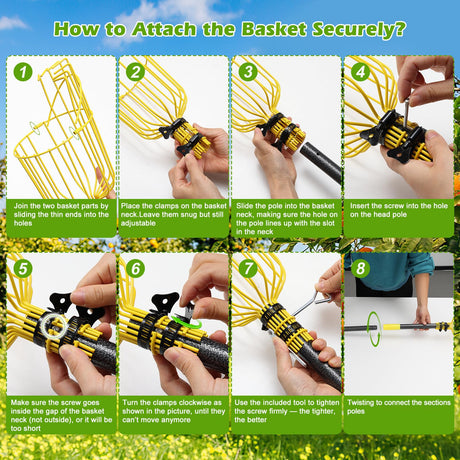 How to Attach the Basket Securely?

1

Join the two basket parts by sliding the thin ends into the holes

2

Place the clamps on the basket neck.Leave them snug but still adjustable

3

Slide the pole into the basket neck, making sure the hole on the pole lines up with the slot in the neck

4

Insert the screw into the hole on the head pole

5

Make sure the screw goes inside the gap of the basket neck (not outside), or it will be too short

6

Turn the clamps clockwise as shown in the picture, until they can't move anymore

7

Use the included tool to tighten the screw firmly — the tighter, the better

8

Twisting to connect the sections poles