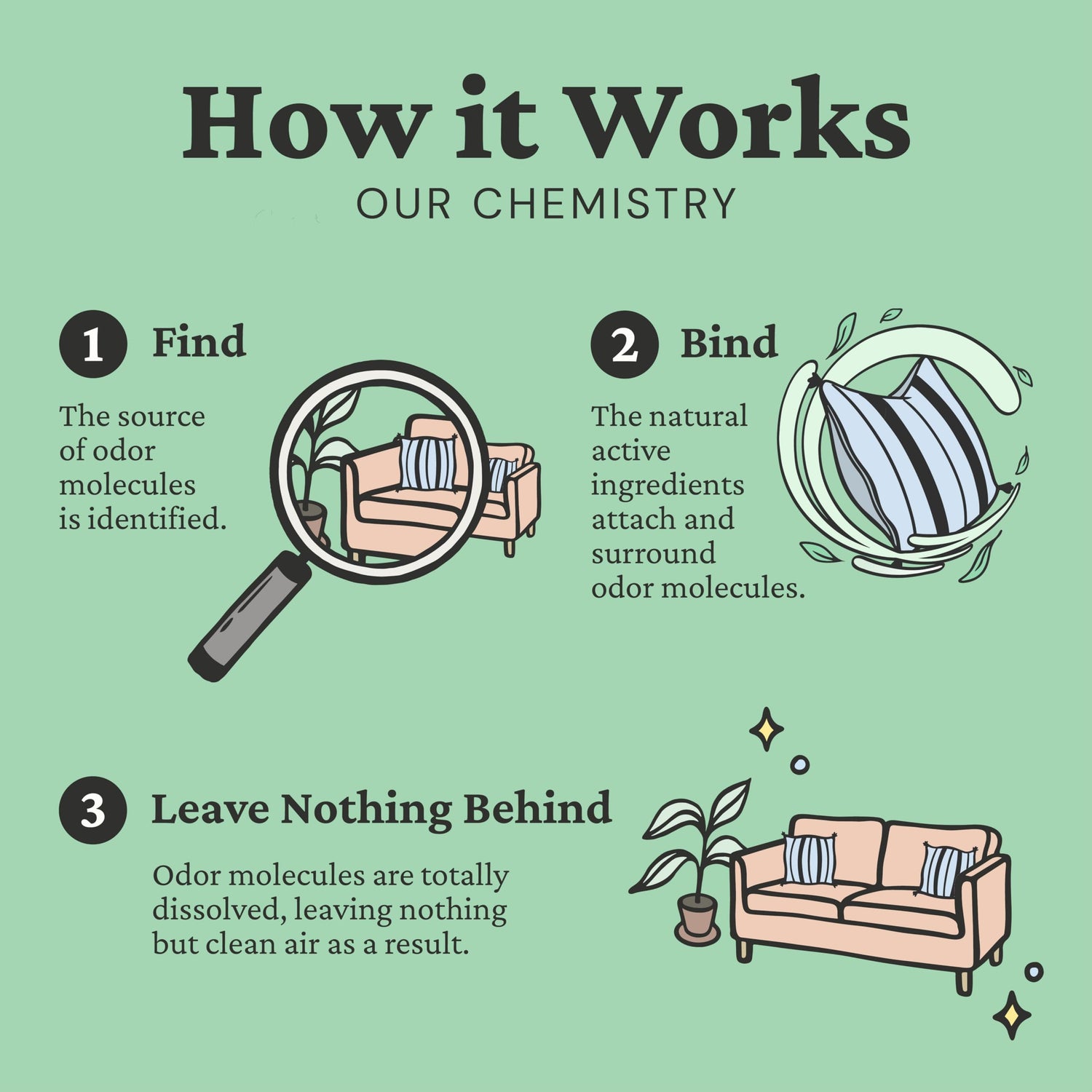 How it Works

OUR CHEMISTRY

1 Find

The source of odor molecules is identified.

2 Bind

The natural active ingredients attach and surround odor molecules.

3 Leave Nothing Behind

Odor molecules are totally dissolved, leaving nothing but clean air as a result.